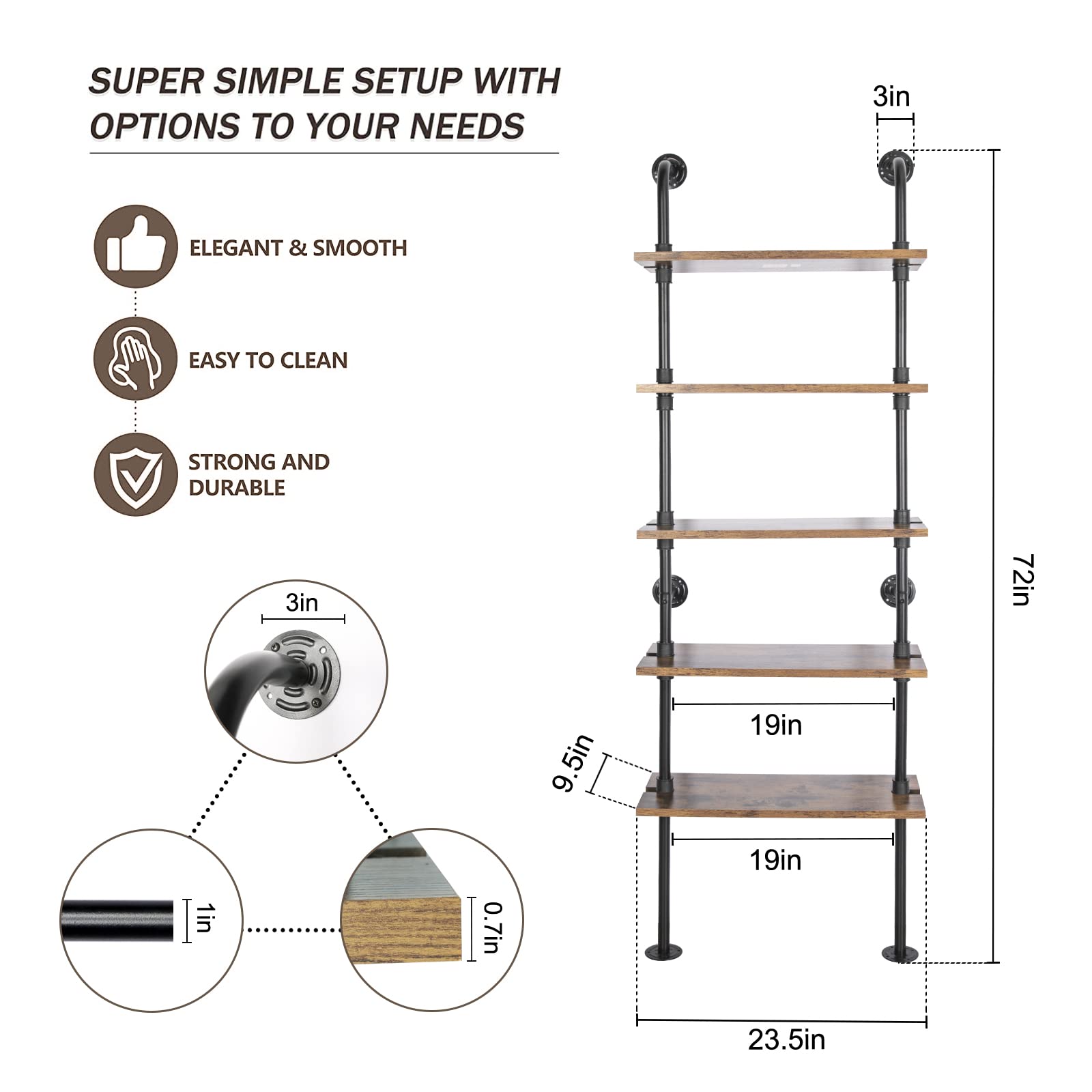 SUPER SIMPLE SETUP WITH OPTIONS TO YOUR NEEDS

ELEGANT & SMOOTH

EASY TO CLEAN

STRONG AND DURABLE

3in

1in

0.7in

3in

72in

19in

9.5in

19in

23.5in