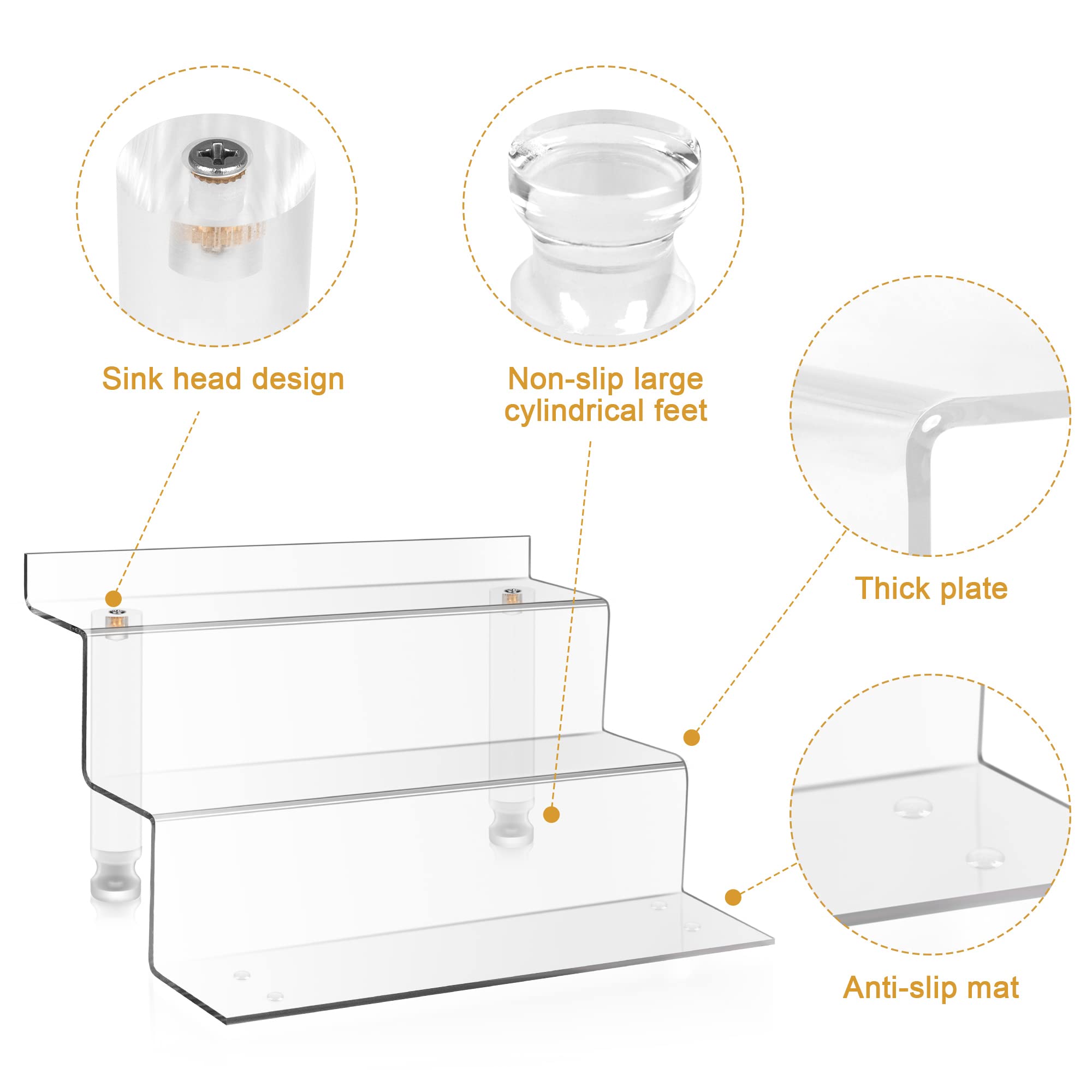 Sink head design

Non-slip large cylindrical feet

Thick plate

Anti-slip mat