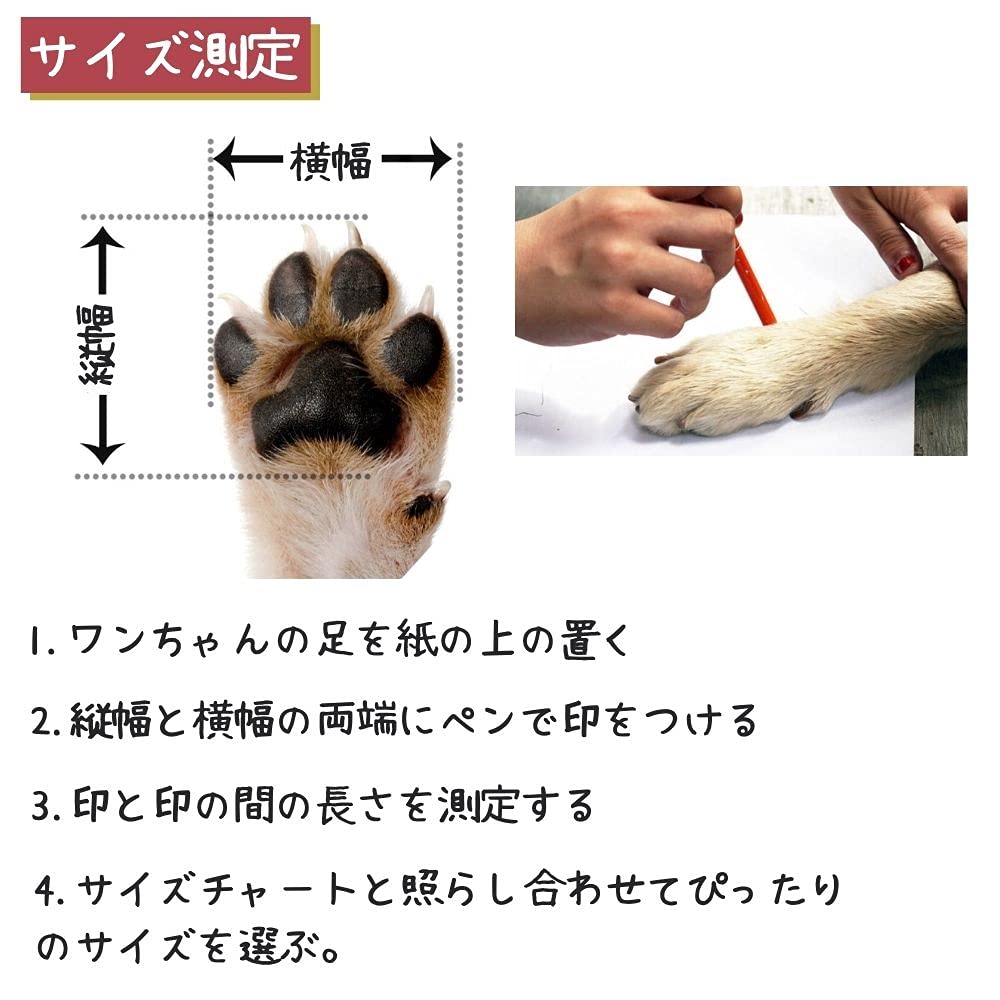 サイズ測定

横幅

縦幅

1. ワンちゃんの足を紙の上の置く

2. 縦幅と横幅の両端にペンで印をつける

3. 印と印の間の長さを測定する

4. サイズチャートと照らし合わせてぴったりのサイズを選ぶ。