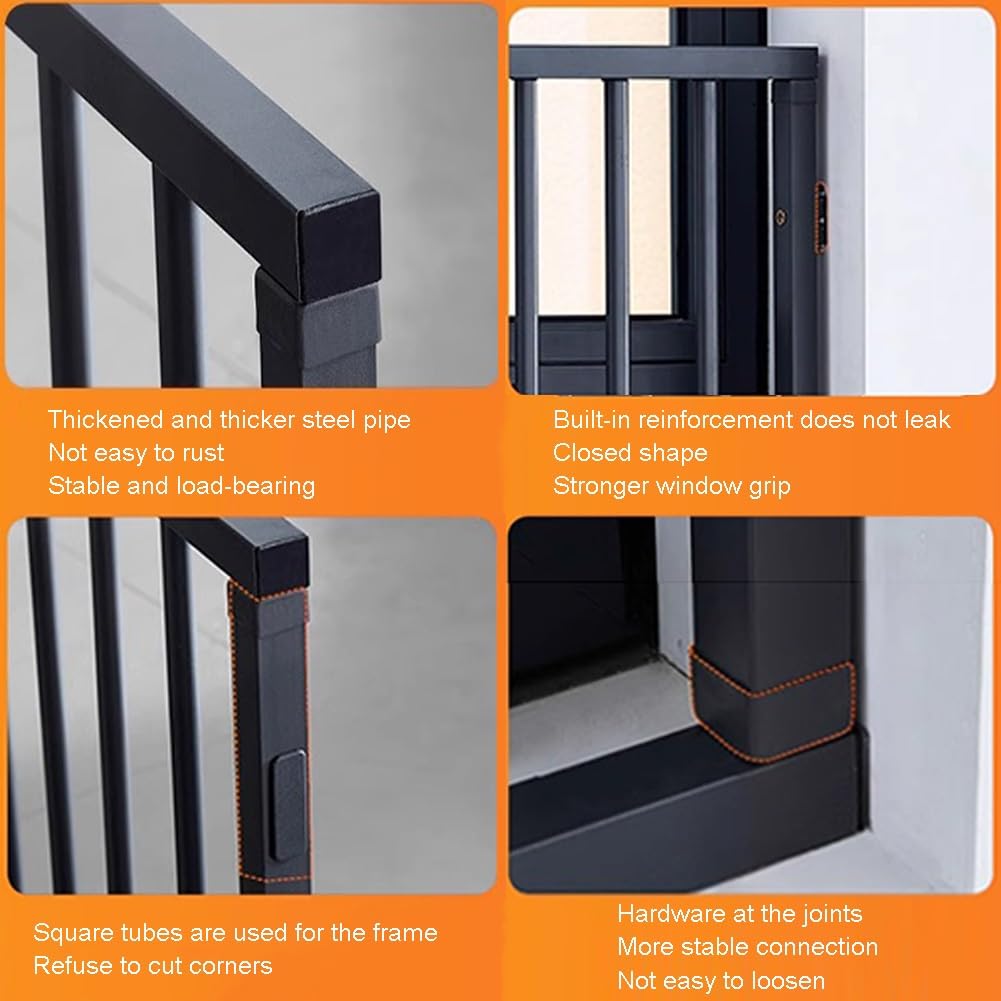 Thickened and thicker steel pipe
Not easy to rust
Stable and load-bearing

Built-in reinforcement does not leak
Closed shape
Stronger window grip

Square tubes are used for the frame
Refuse to cut corners

Hardware at the joints
More stable connection
Not easy to loosen