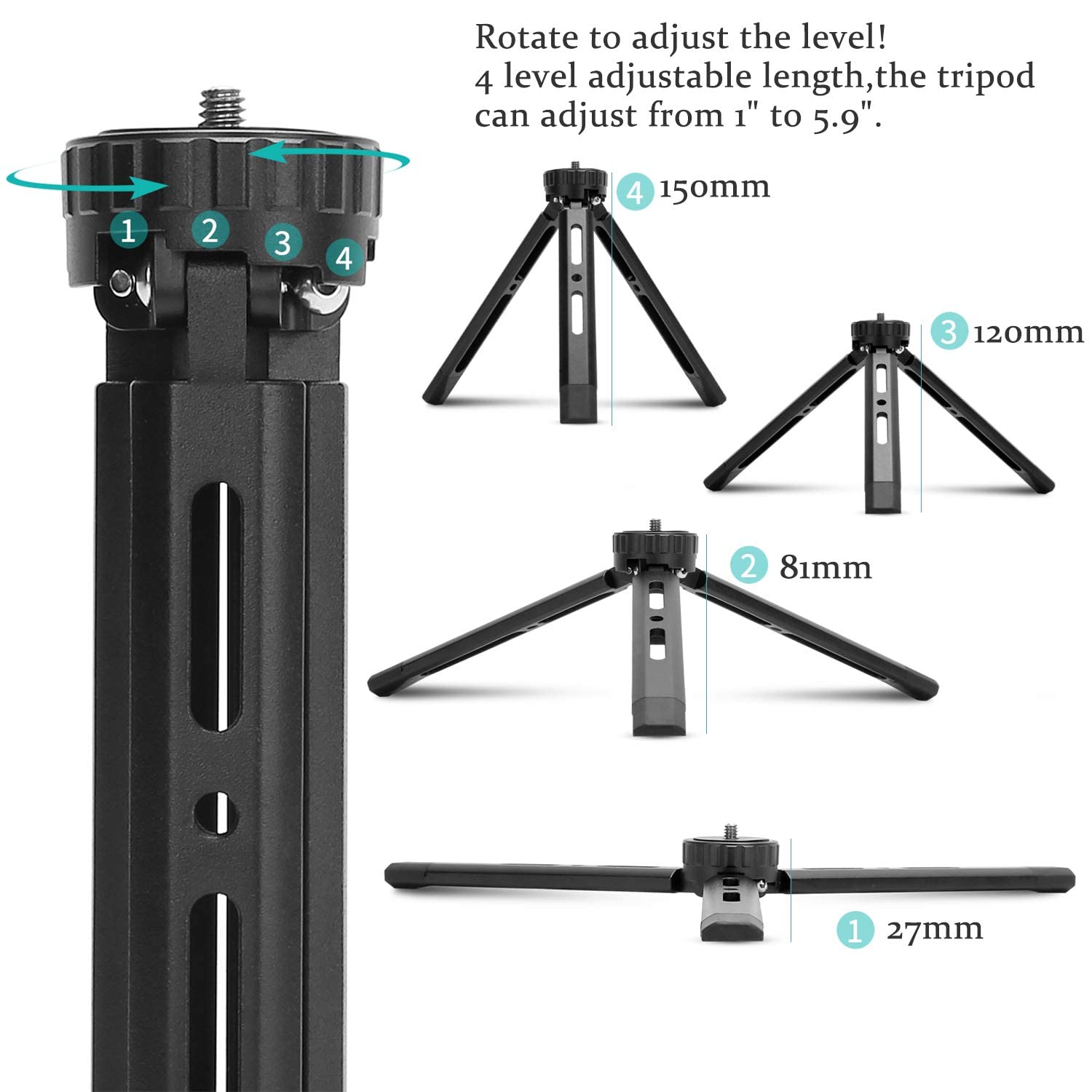 Rotate to adjust the level!
4 level adjustable length,the tripod can adjust from 1" to 5.9".

1 2 3 4

4 150mm

3 120mm

2 81mm

1 27mm