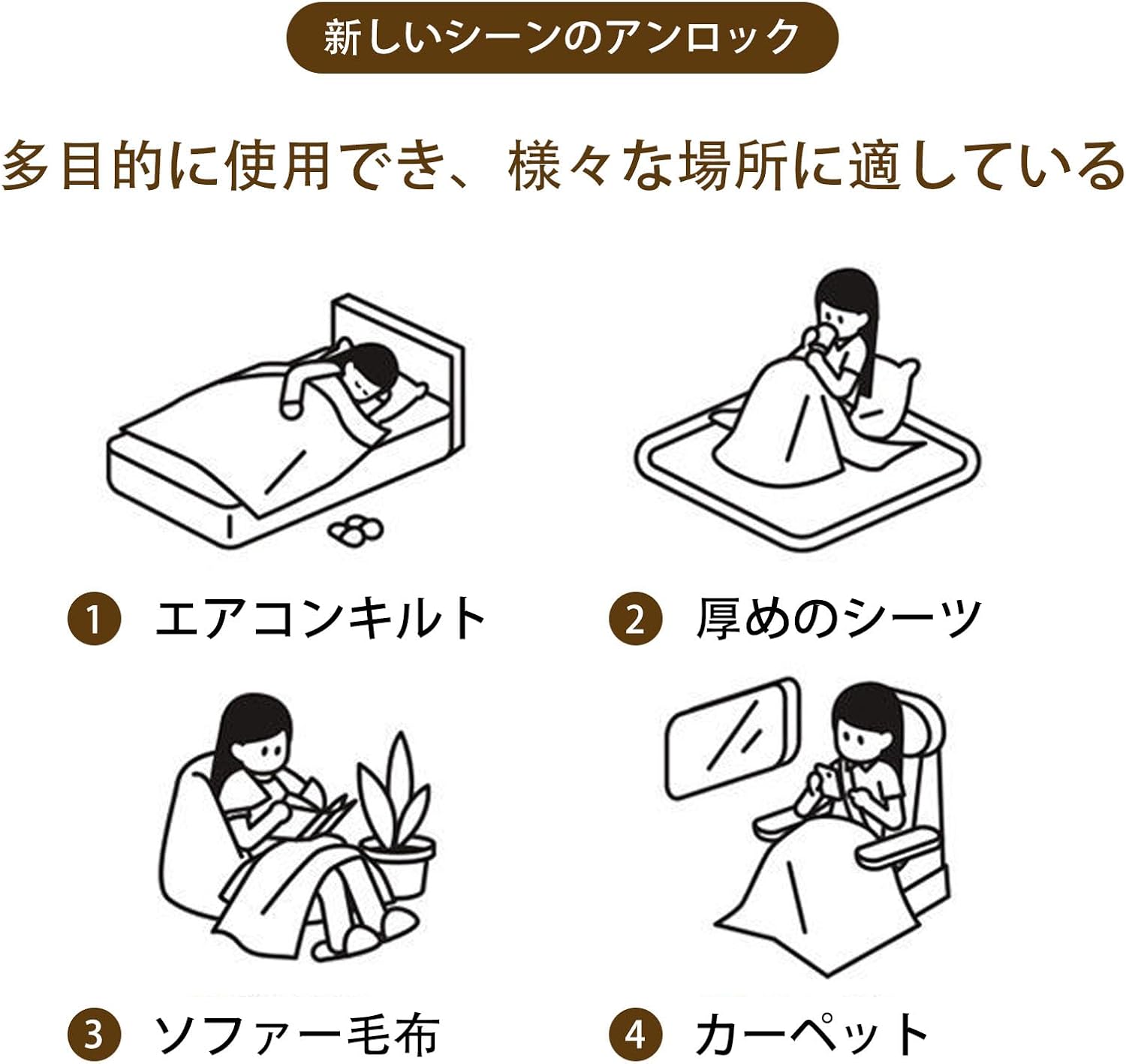 新しいシーンのアンロック

多目的に使用でき、様々な場所に適している

1 エアコンキルト

2 厚めのシーツ

3 ソファー毛布

4 カーペット