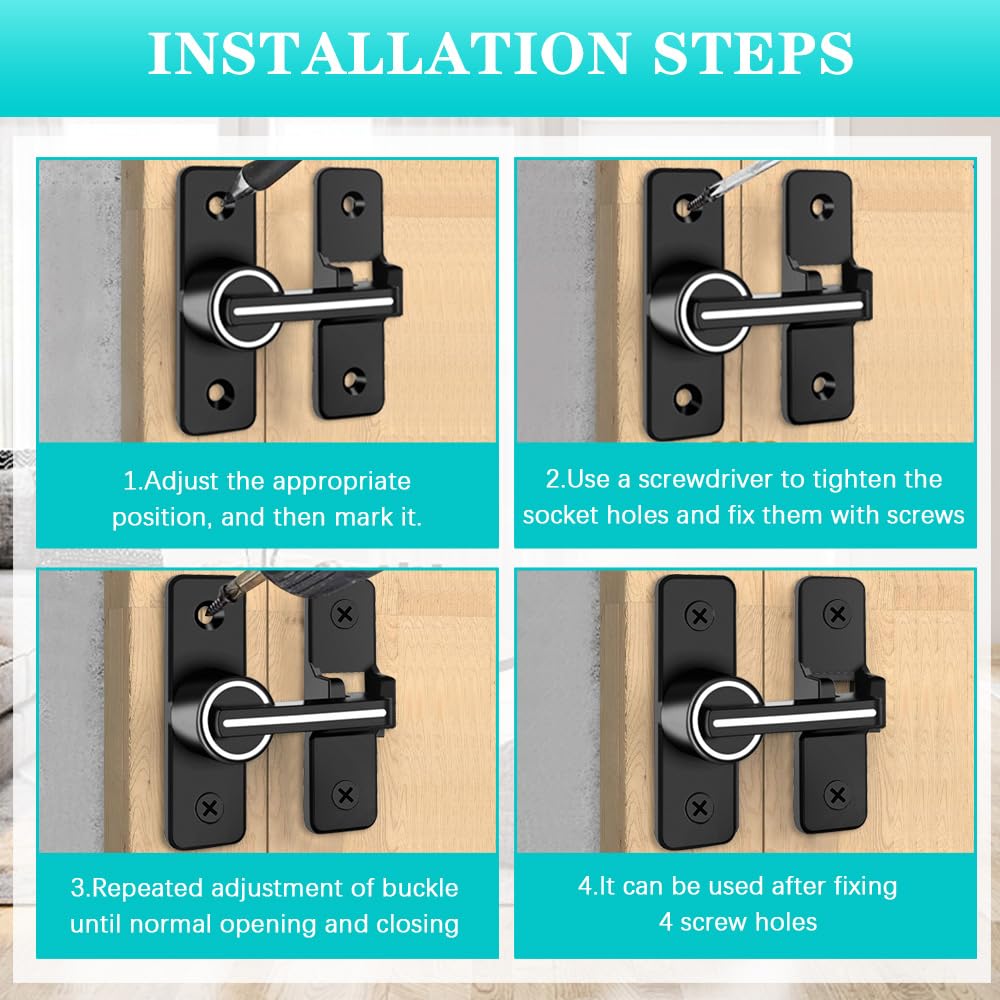 INSTALLATION STEPS

1.Adjust the appropriate position, and then mark it.

2.Use a screwdriver to tighten the socket holes and fix them with screws

3.Repeated adjustment of buckle until normal opening and closing

4.It can be used after fixing 4 screw holes