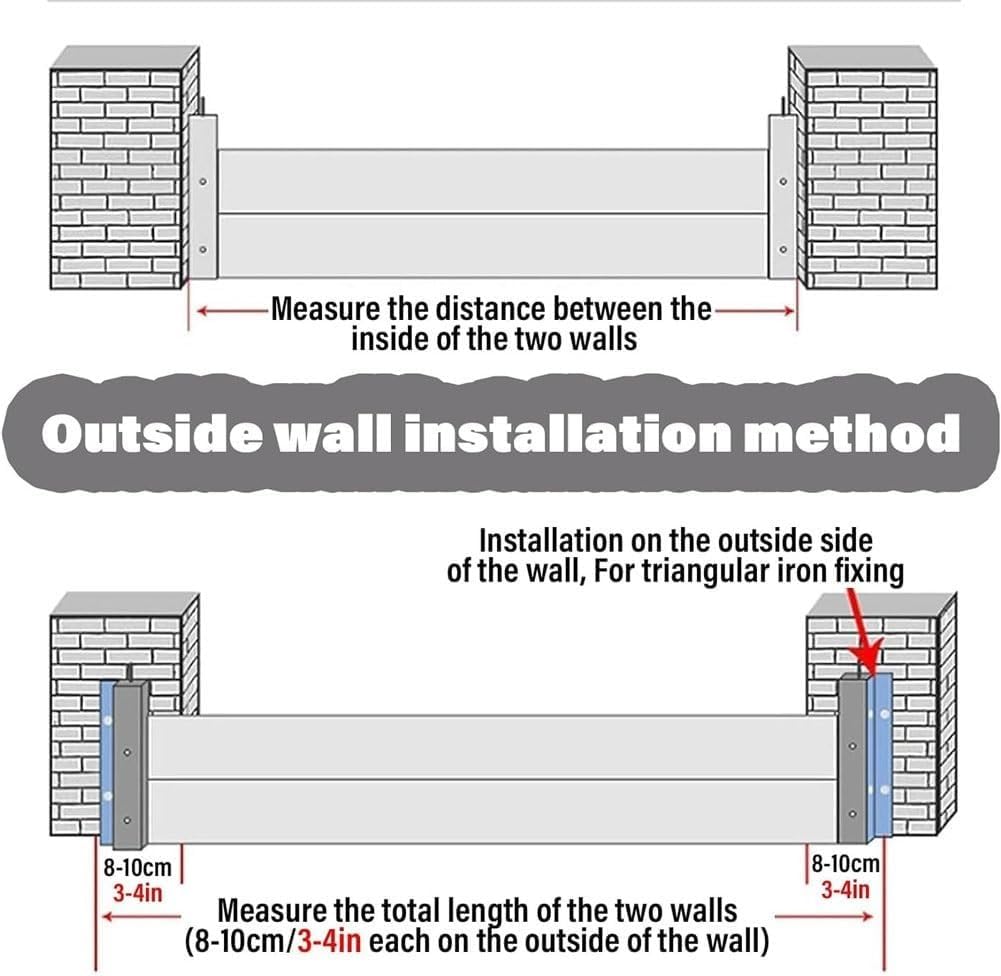 Measure the distance between the inside of the two walls

Outside wall installation method

Installation on the outside side of the wall, For triangular iron fixing

8-10cm
3-4in

8-10cm
3-4in

Measure the total length of the two walls (8-10cm/3-4in each on the outside of the wall)