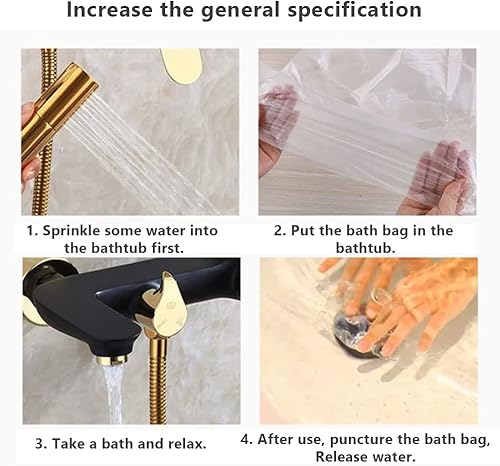 Increase the general specification

1. Sprinkle some water into the bathtub first.

2. Put the bath bag in the bathtub.

3. Take a bath and relax.

4. After use, puncture the bath bag, Release water.