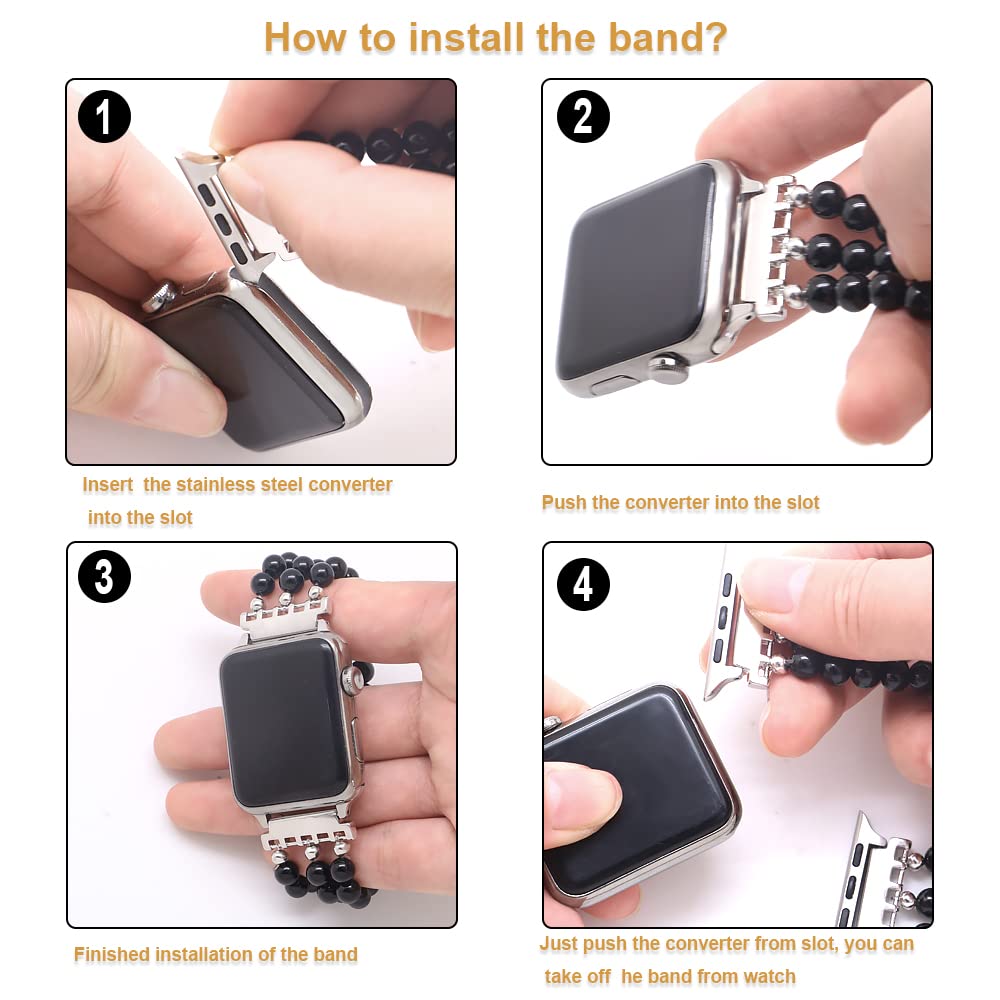 How to install the band?

1

Insert the stainless steel converter into the slot

2

Push the converter into the slot

3

Finished installation of the band

4

Just push the converter from slot, you can take off he band from watch