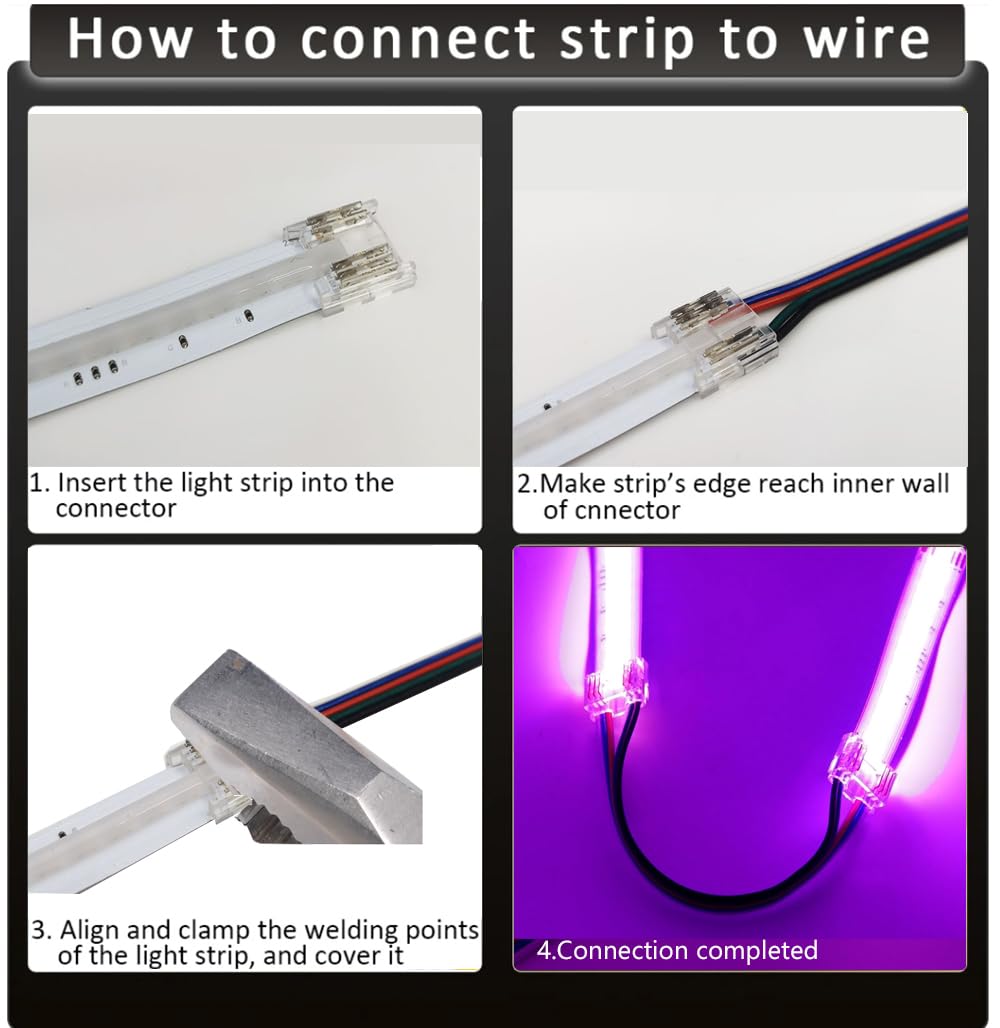 How to connect strip to wire

1. Insert the light strip into the connector

2.Make strip's edge reach inner wall of cnnector

3. Align and clamp the welding points of the light strip, and cover it

4.Connection completed