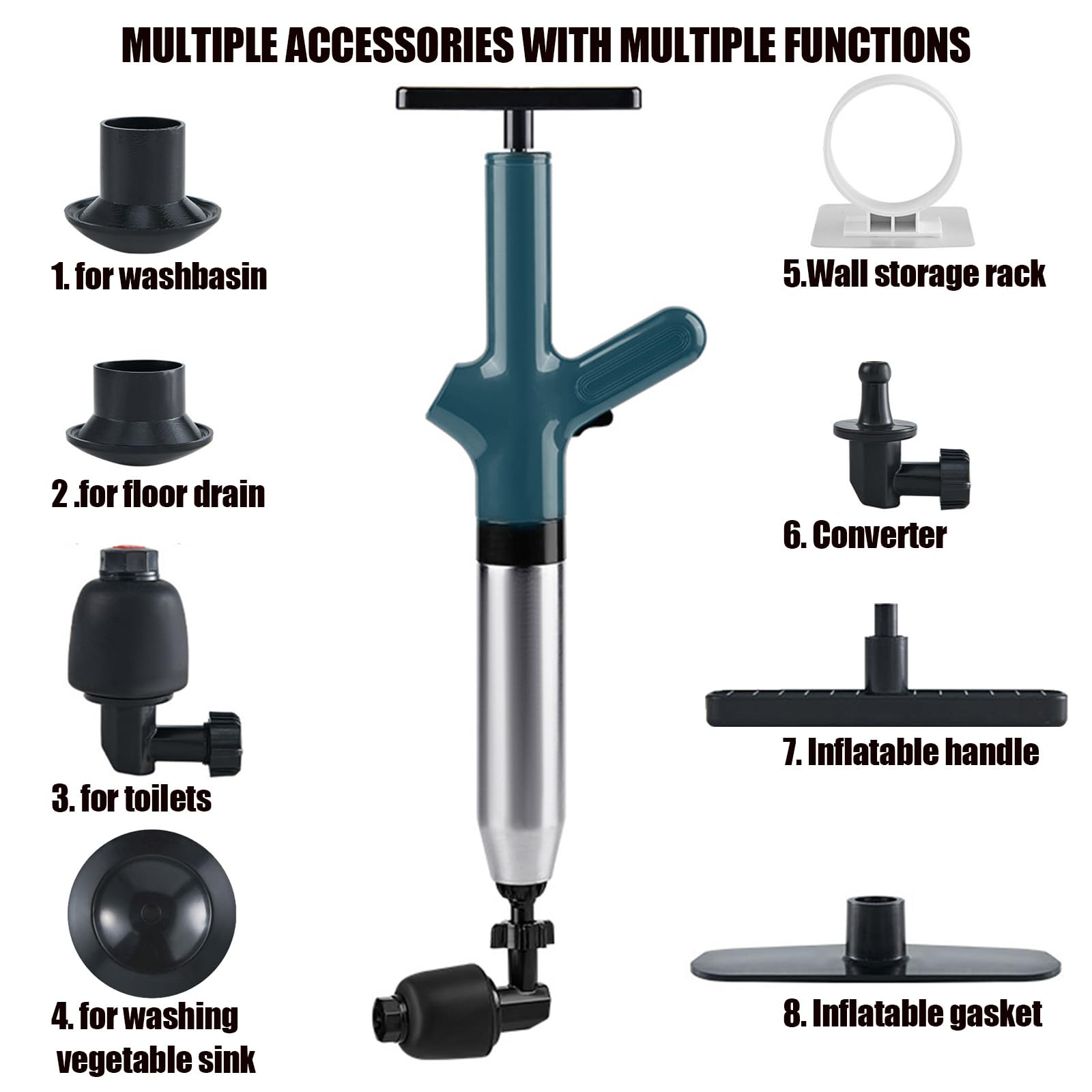 MULTIPLE ACCESSORIES WITH MULTIPLE FUNCTIONS

1. for washbasin

2 .for floor drain

3. for toilets

4. for washing vegetable sink

5.Wall storage rack

6. Converter

7. Inflatable handle

8. Inflatable gasket