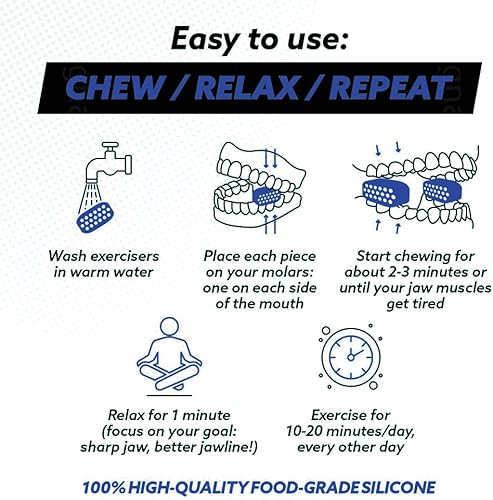 Easy to use:

CHEW / RELAX / REPEAT

Wash exercisers in warm water

Place each piece on your molars: one on each side of the mouth

Start chewing for about 2-3 minutes or until your jaw muscles get tired

Relax for 1 minute (focus on your goal: sharp jaw, better jawline!)

Exercise for 10-20 minutes/day, every other day

100% HIGH-QUALITY FOOD-GRADE SILICONE