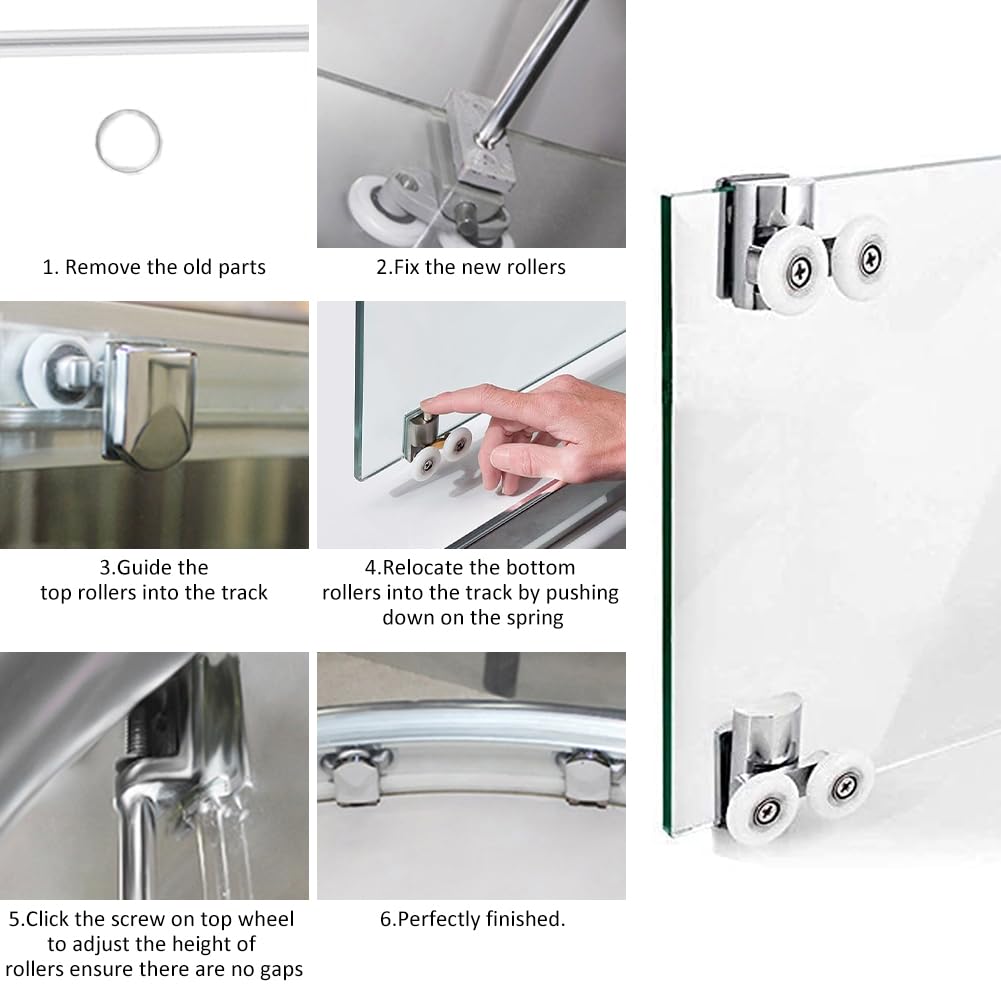 1. Remove the old parts

2.Fix the new rollers

3.Guide the top rollers into the track

4.Relocate the bottom rollers into the track by pushing down on the spring

5.Click the screw on top wheel to adjust the height of rollers ensure there are no gaps

6.Perfectly finished.