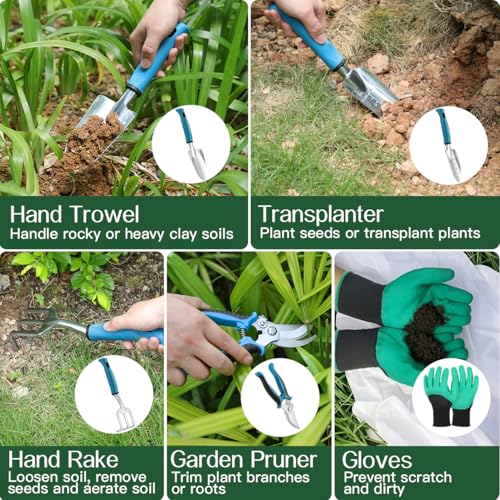 Hand Trowel
Handle rocky or heavy clay soils

Transplanter
Plant seeds or transplant plants

Hand Rake
Loosen soil, remove seeds and aerate soil

Garden Pruner
Trim plant branches or roots

Gloves
Prevent scratch and dirty