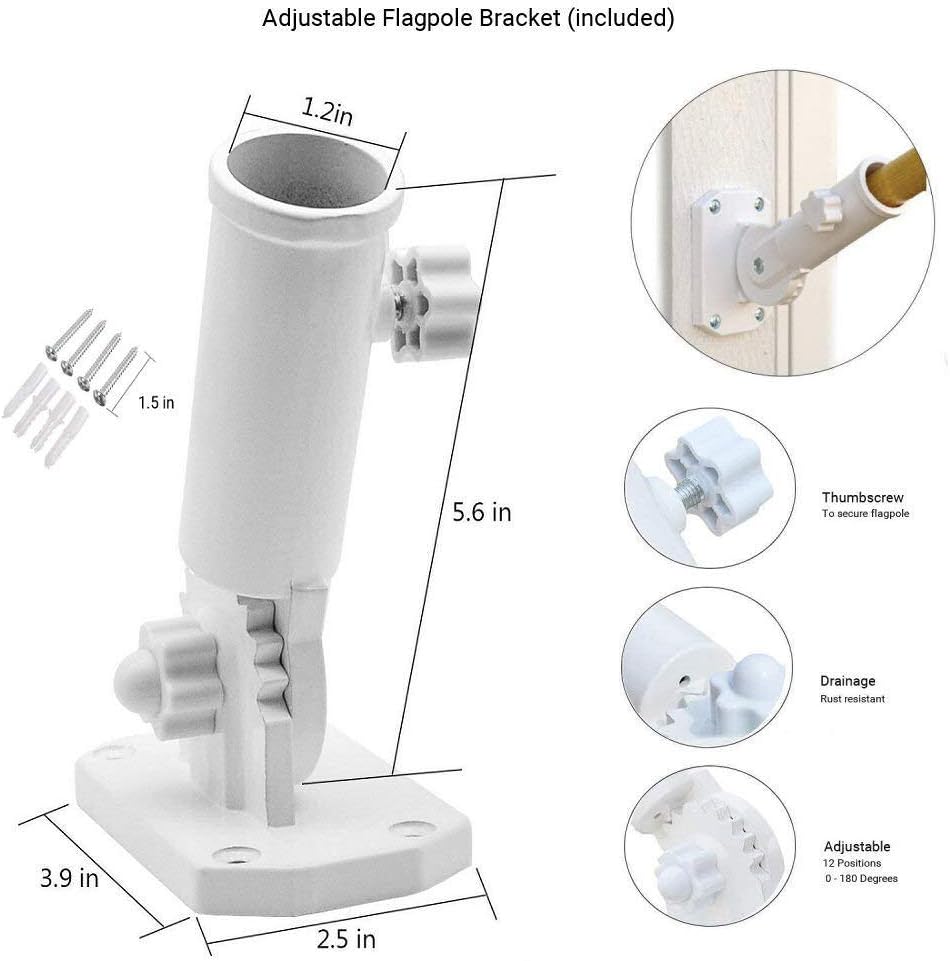 Adjustable Flagpole Bracket (included)

1.2in

1.5 in

5.6 in

3.9 in

2.5 in

Thumbscrew
To secure flagpole

Drainage
Rust resistant

Adjustable
12 Positions
0 - 180 Degrees