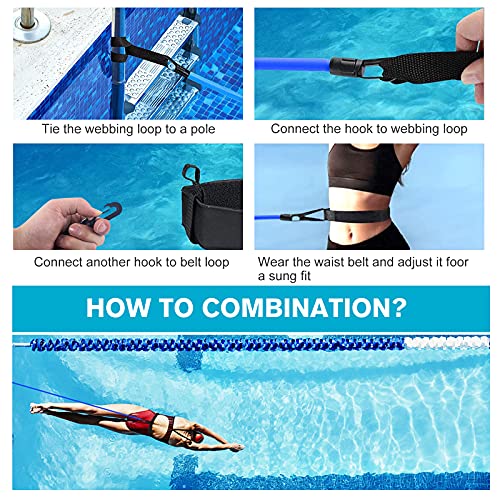 Tie the webbing loop to a pole

Connect the hook to webbing loop

Connect another hook to belt loop

Wear the waist belt and adjust it foor a sung fit

HOW TO COMBINATION?