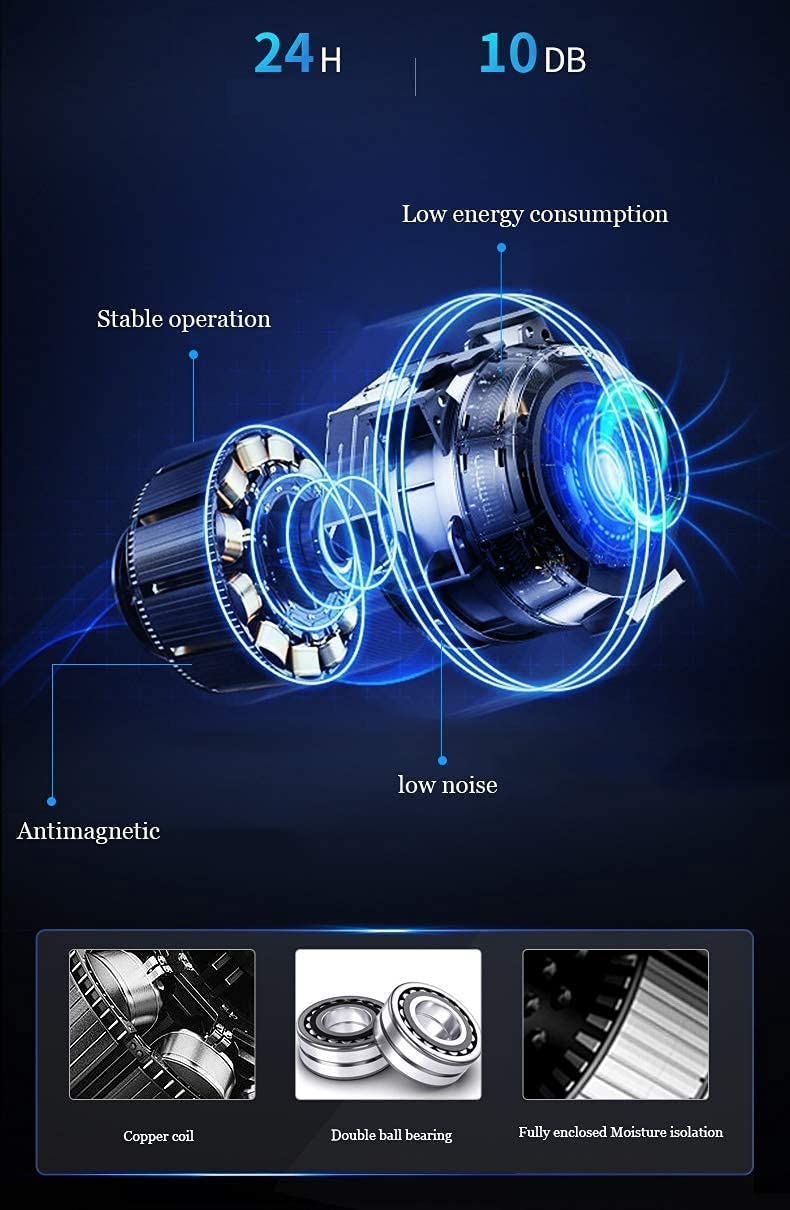 24H

10DB

Low energy consumption

Stable operation

low noise

Antimagnetic

Copper coil

Double ball bearing

Fully enclosed Moisture isolation