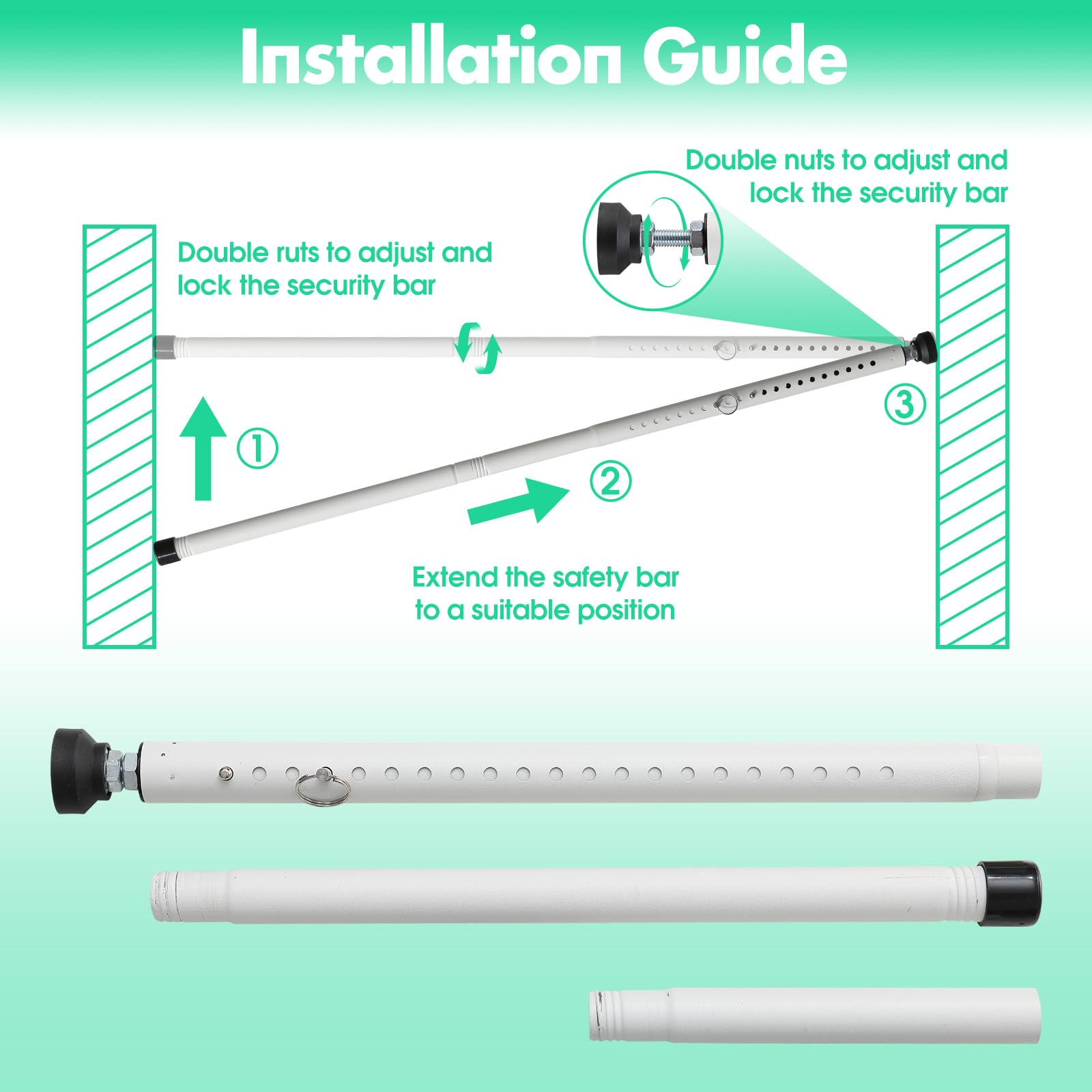 Installation Guide

Double nuts to adjust and lock the security bar

Double ruts to adjust and lock the security bar

①

②

③

Extend the safety bar to a suitable position