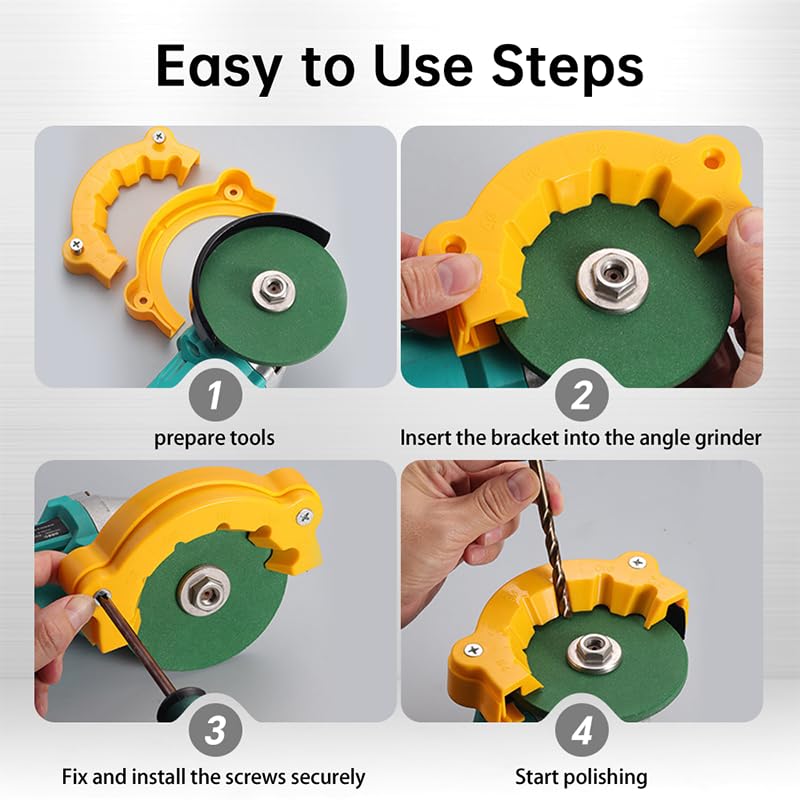 Easy to Use Steps

1

prepare tools

2

Insert the bracket into the angle grinder

3

Fix and install the screws securely

4

Start polishing