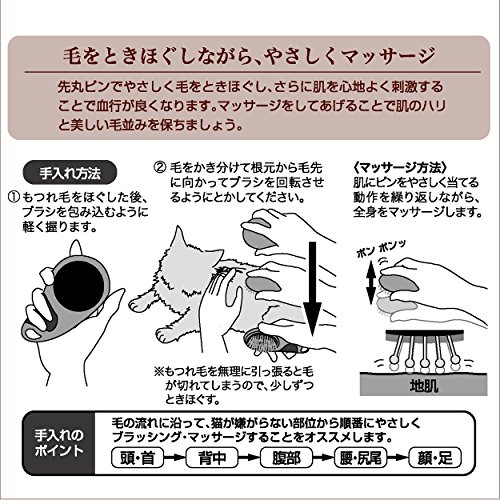 毛をときほぐしながら、やさしくマッサージ

先丸ピンでやさしく毛をときほぐし、さらに肌を心地よく刺激することで血行が良くなります。マッサージをしてあげることで肌のハリと美しい毛並みを保ちましょう。

手入れ方法

① もつれ毛をほぐした後、ブラシを包み込むように軽く握ります。

② 毛をかき分けて根元から毛先に向かってブラシを回転させるようにとかしてください。

※もつれ毛を無理に引っ張ると毛が切れてしまうので、少しずつときほぐす。

〈マッサージ方法〉
肌にピンをやさしく当てる動作を繰り返しながら、全身をマッサージします。

ポン ポンッ

地肌

手入れのポイント

毛の流れに沿って、猫が嫌がらない部位から順番にやさしくブラッシング・マッサージすることをオススメします。

頭・首 → 背中 → 腹部 → 腰・尻尾 → 顔・足