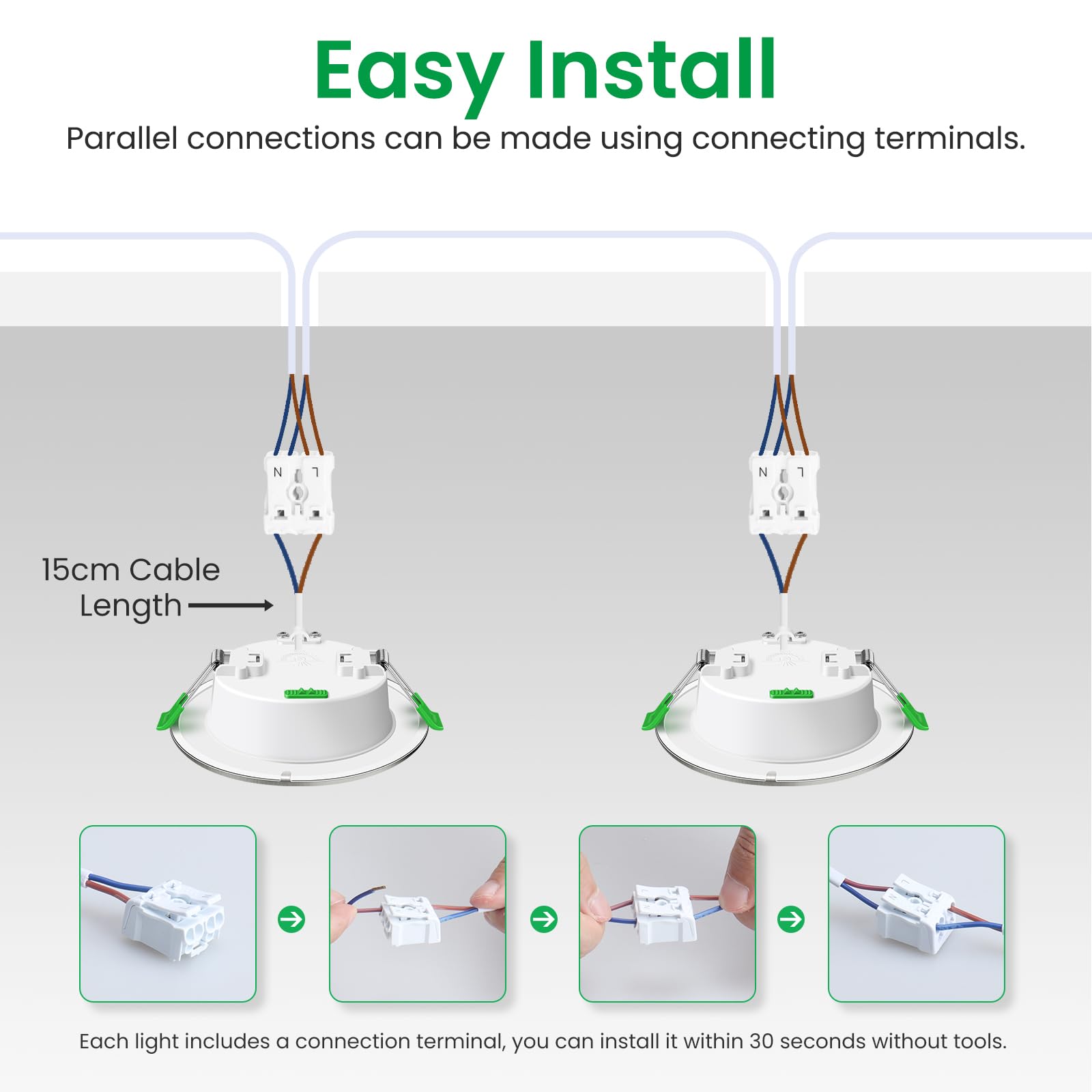 Easy Install

Parallel connections can be made using connecting terminals.

N L

N L

15cm Cable Length

Each light includes a connection terminal, you can install it within 30 seconds without tools.