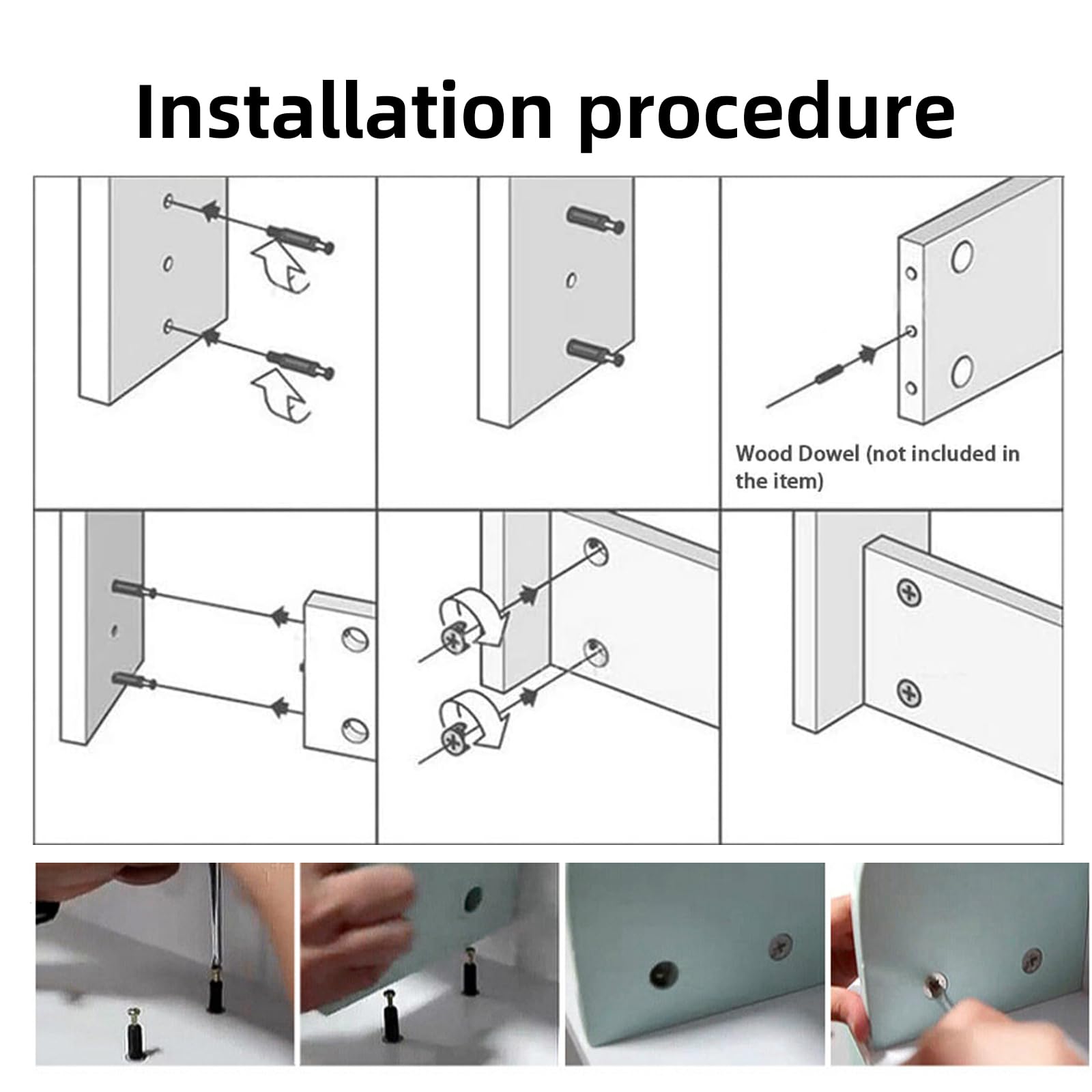 Installation procedure

Wood Dowel (not included in the item)