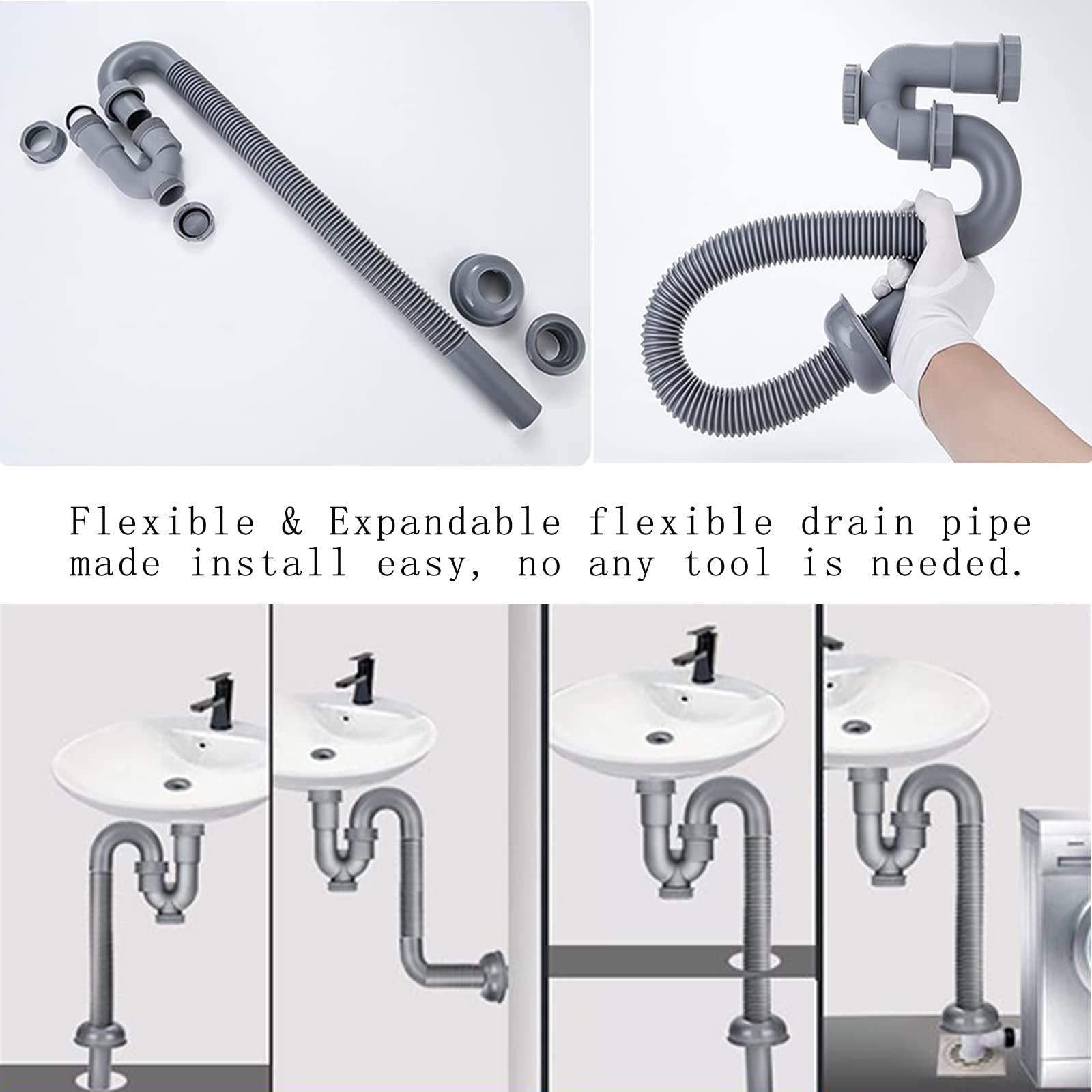 Flexible & Expandable flexible drain pipe made install easy, no any tool is needed.