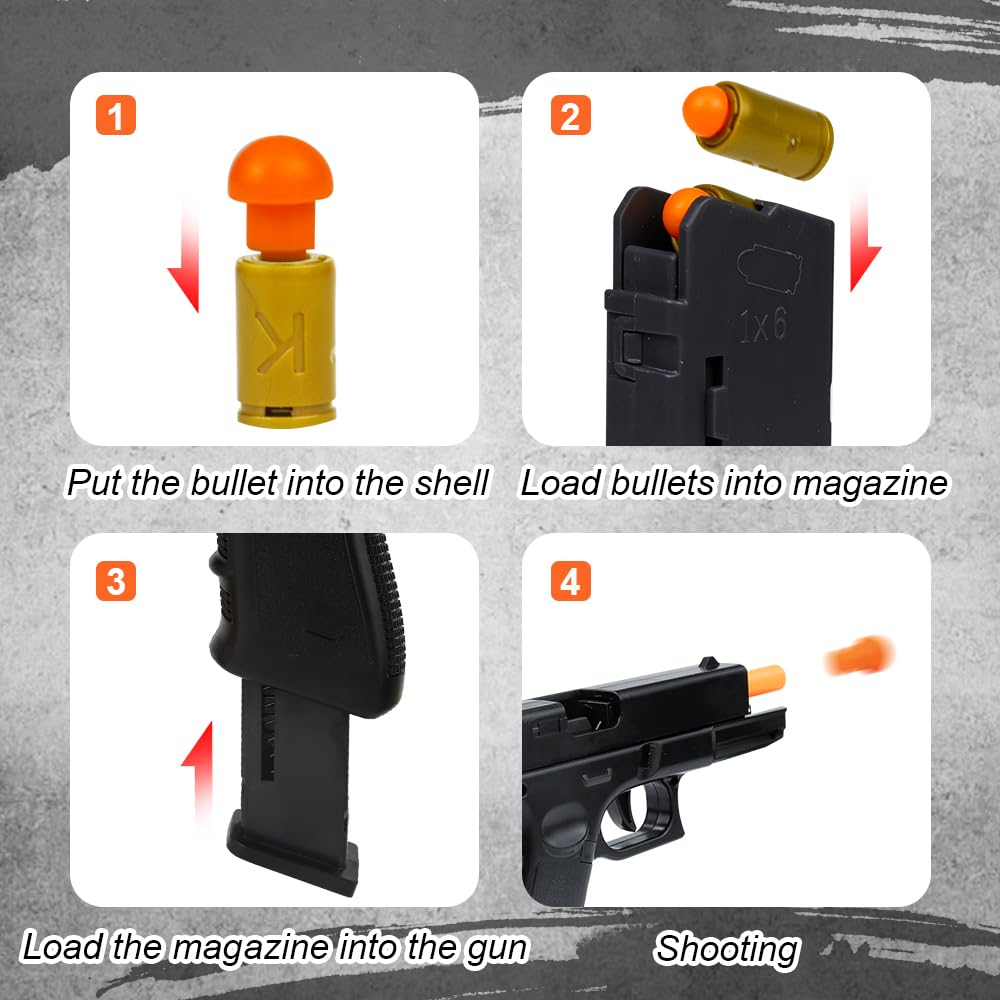 1

K

Put the bullet into the shell

2

1x6

Load bullets into magazine

3

Load the magazine into the gun

4

Shooting