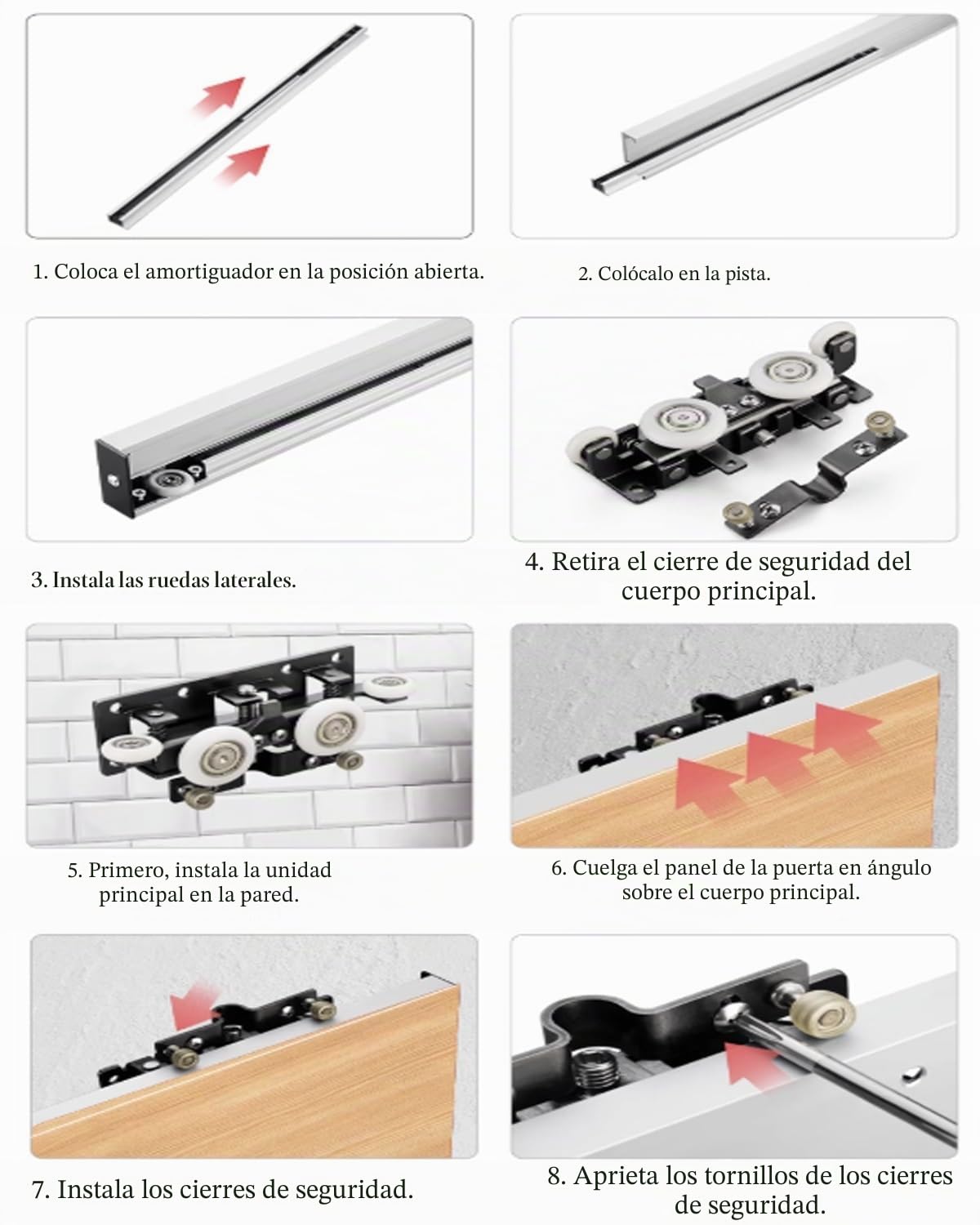 1. Coloca el amortiguador en la posición abierta.

2. Colócalo en la pista.

3. Instala las ruedas laterales.

4. Retira el cierre de seguridad del cuerpo principal.

5. Primero, instala la unidad principal en la pared.

6. Cuelga el panel de la puerta en ángulo sobre el cuerpo principal.

7. Instala los cierres de seguridad.

8. Aprieta los tornillos de los cierres de seguridad.