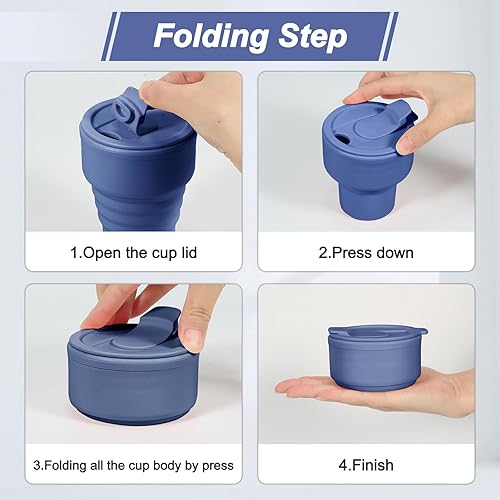 Folding Step

1.Open the cup lid

2.Press down

3.Folding all the cup body by press

4.Finish