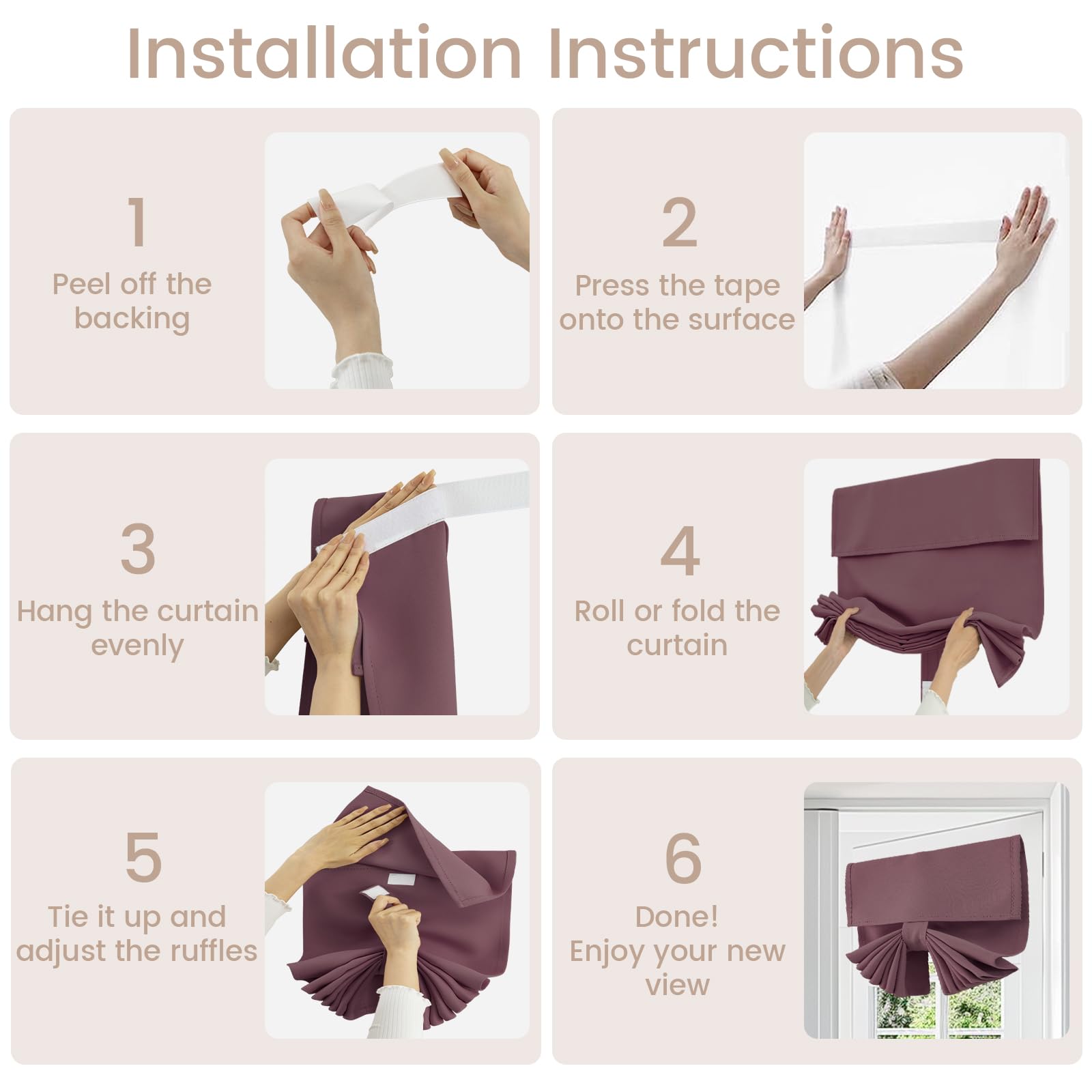 Installation Instructions

1
Peel off the backing

2
Press the tape onto the surface

3
Hang the curtain evenly

4
Roll or fold the curtain

5
Tie it up and adjust the ruffles

6
Done!
Enjoy your new view