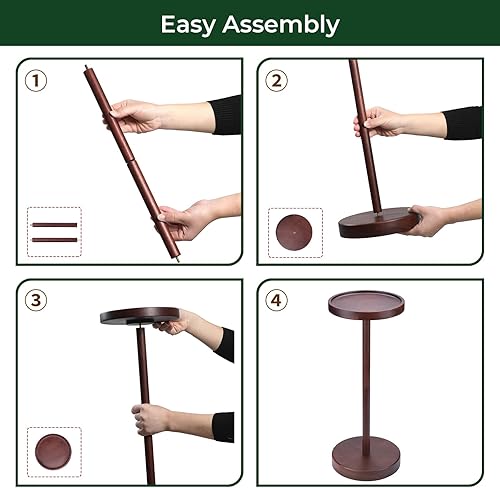 Easy Assembly

①

②

③

④