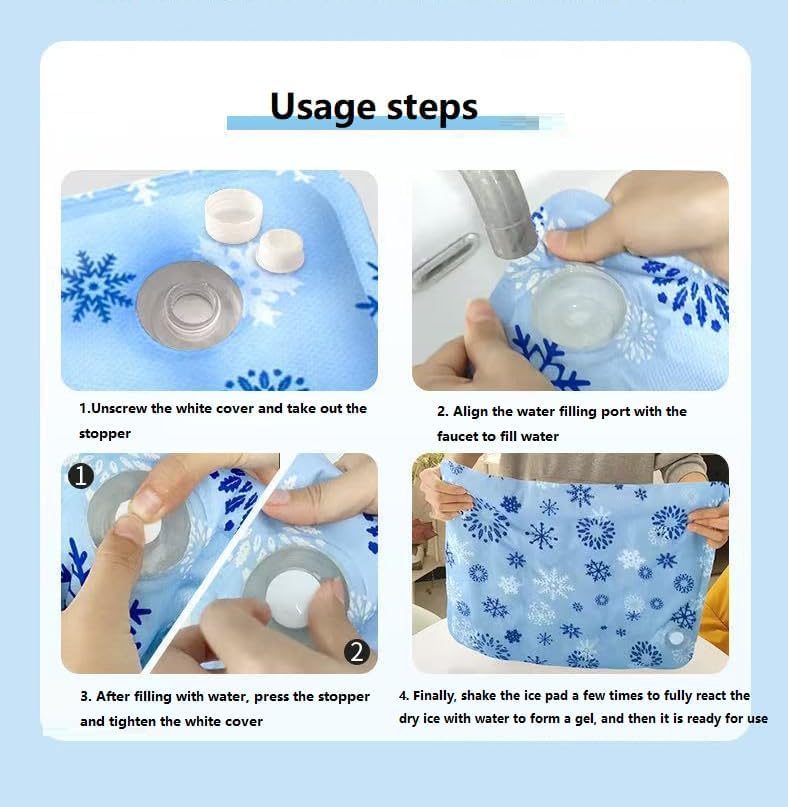 Usage steps

1.Unscrew the white cover and take out the stopper

2. Align the water filling port with the faucet to fill water

1

2

3. After filling with water, press the stopper and tighten the white cover

4. Finally, shake the ice pad a few times to fully react the dry ice with water to form a gel, and then it is ready for use