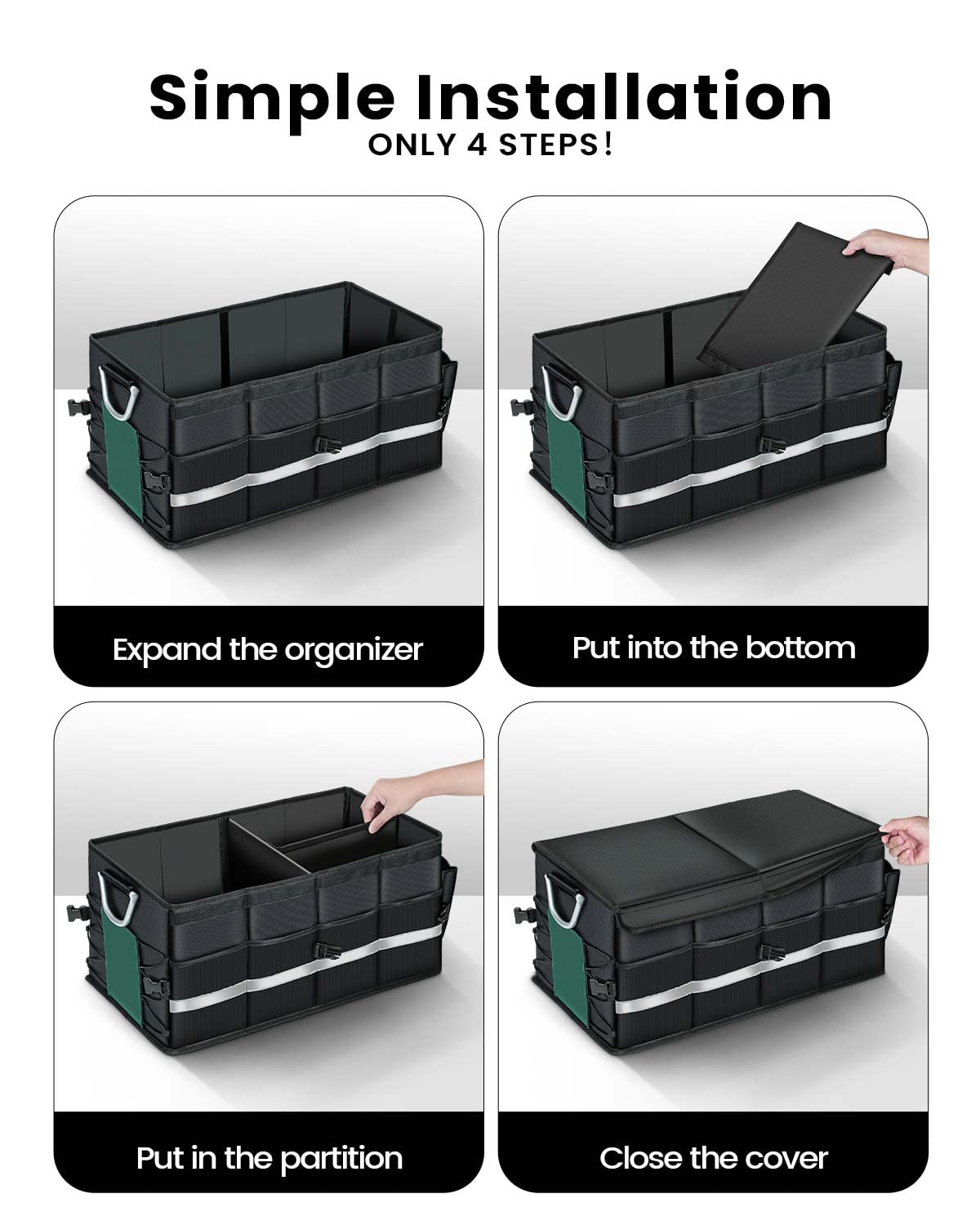 Simple Installation
ONLY 4 STEPS!

Expand the organizer

Put into the bottom

Put in the partition

Close the cover