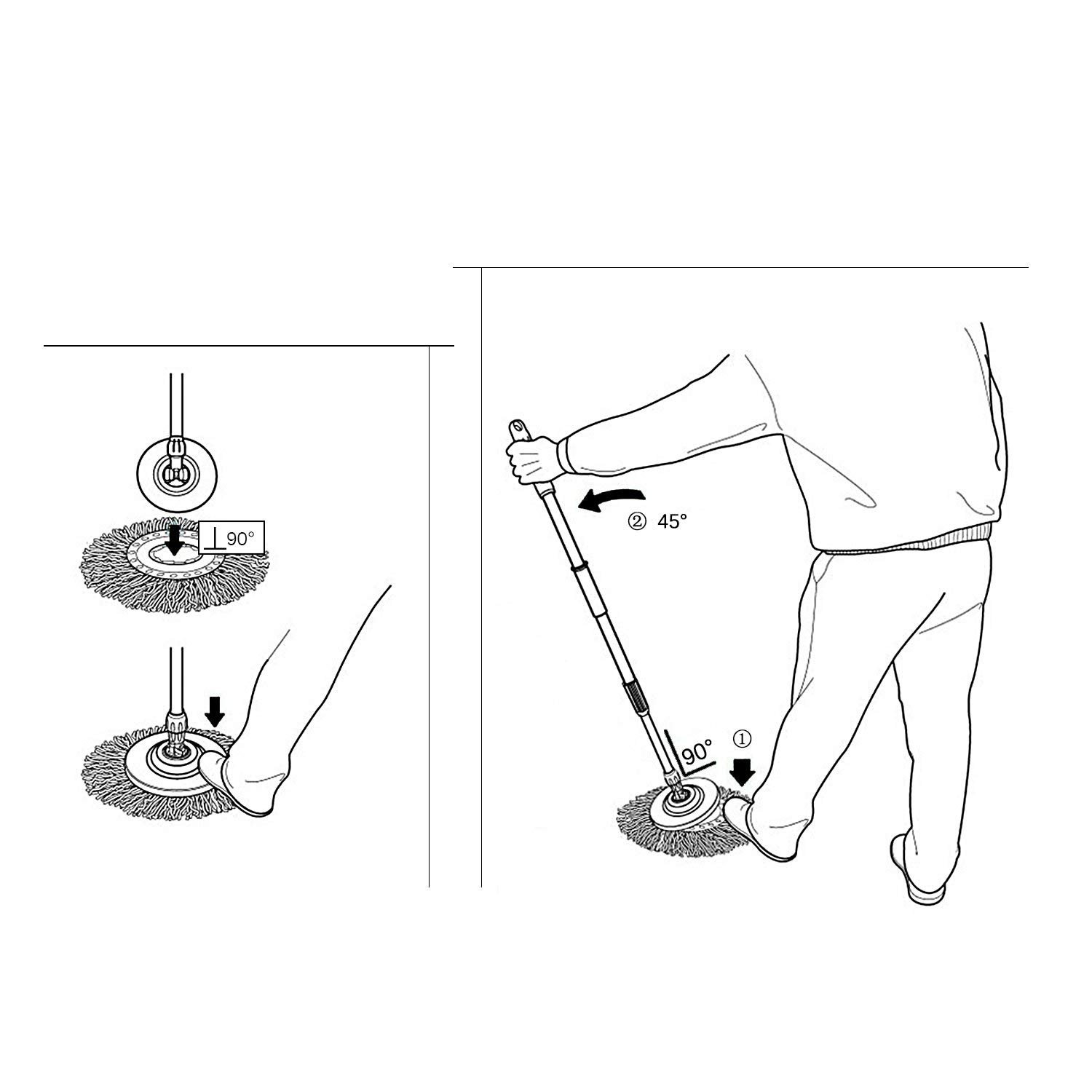 90°

② 45°

90°

①