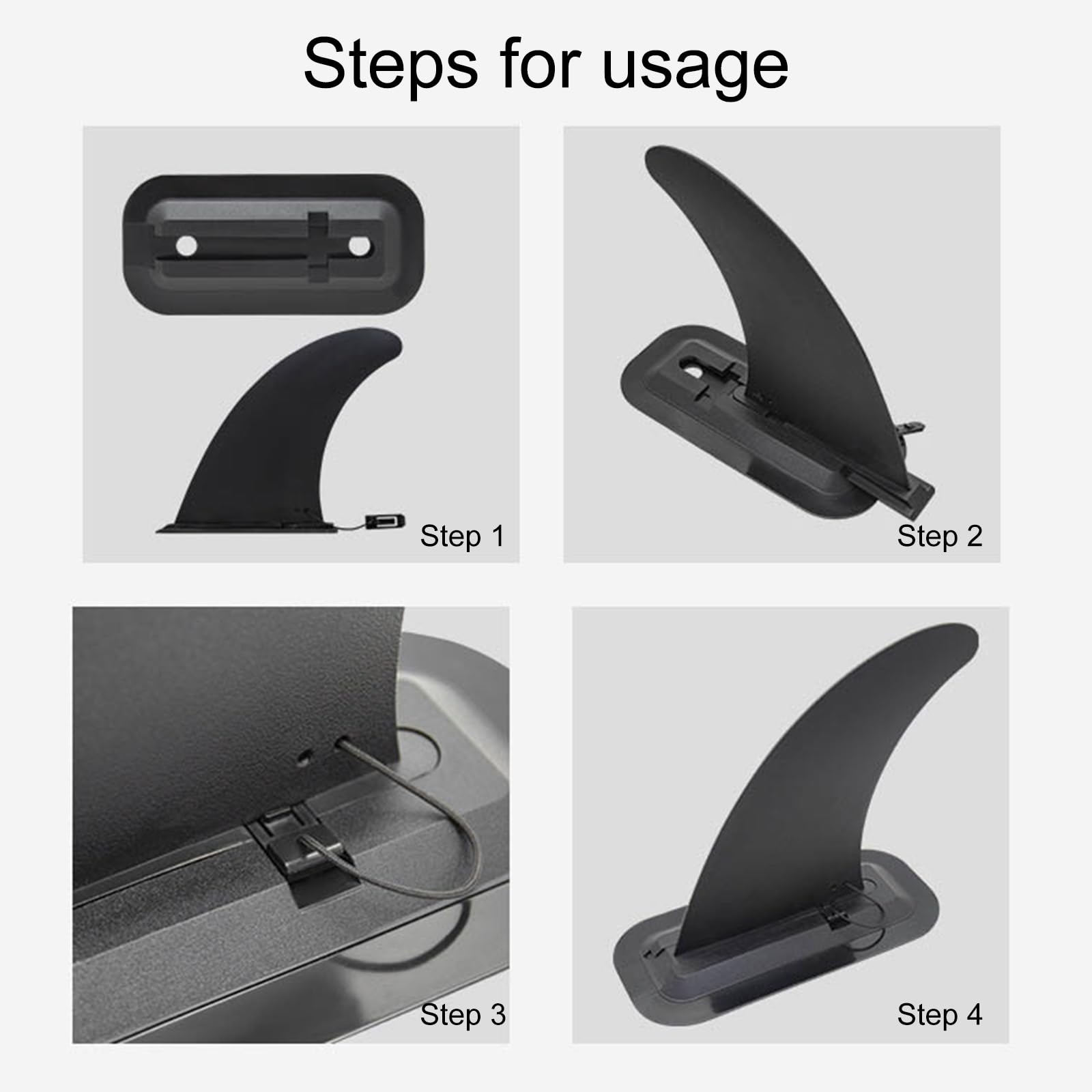 Steps for usage

Step 1

Step 2

Step 3

Step 4