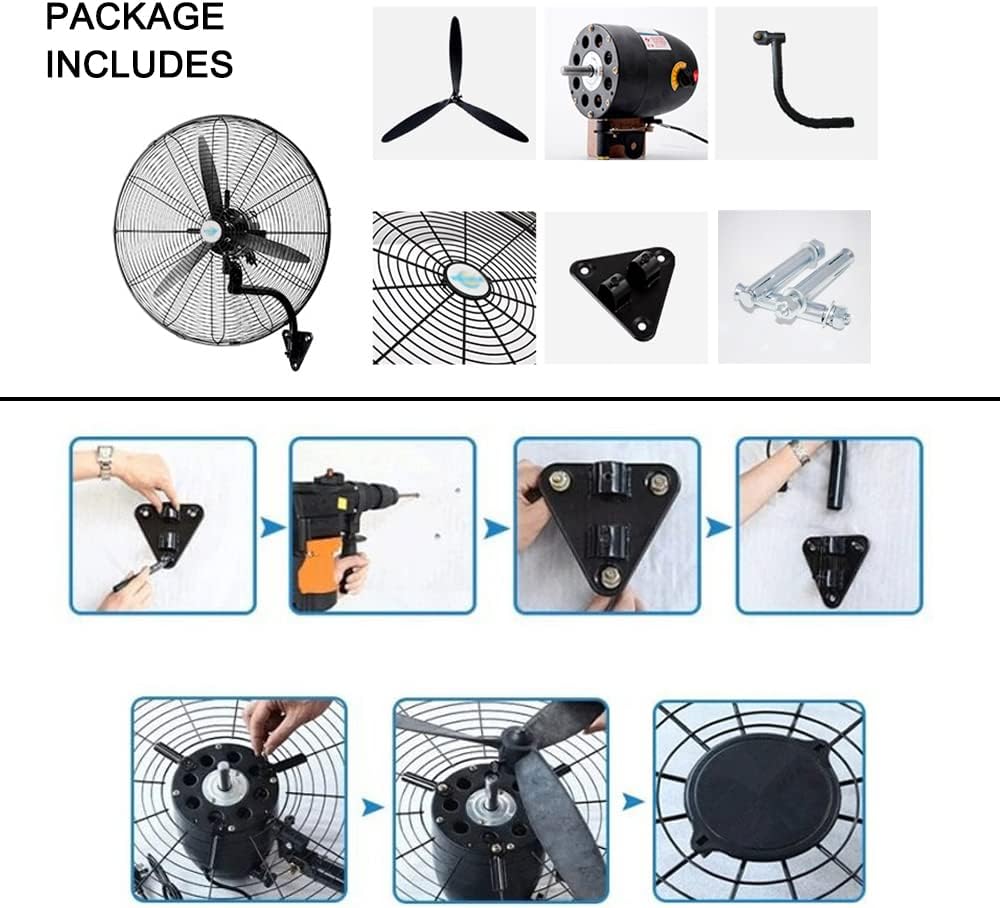 PACKAGE INCLUDES