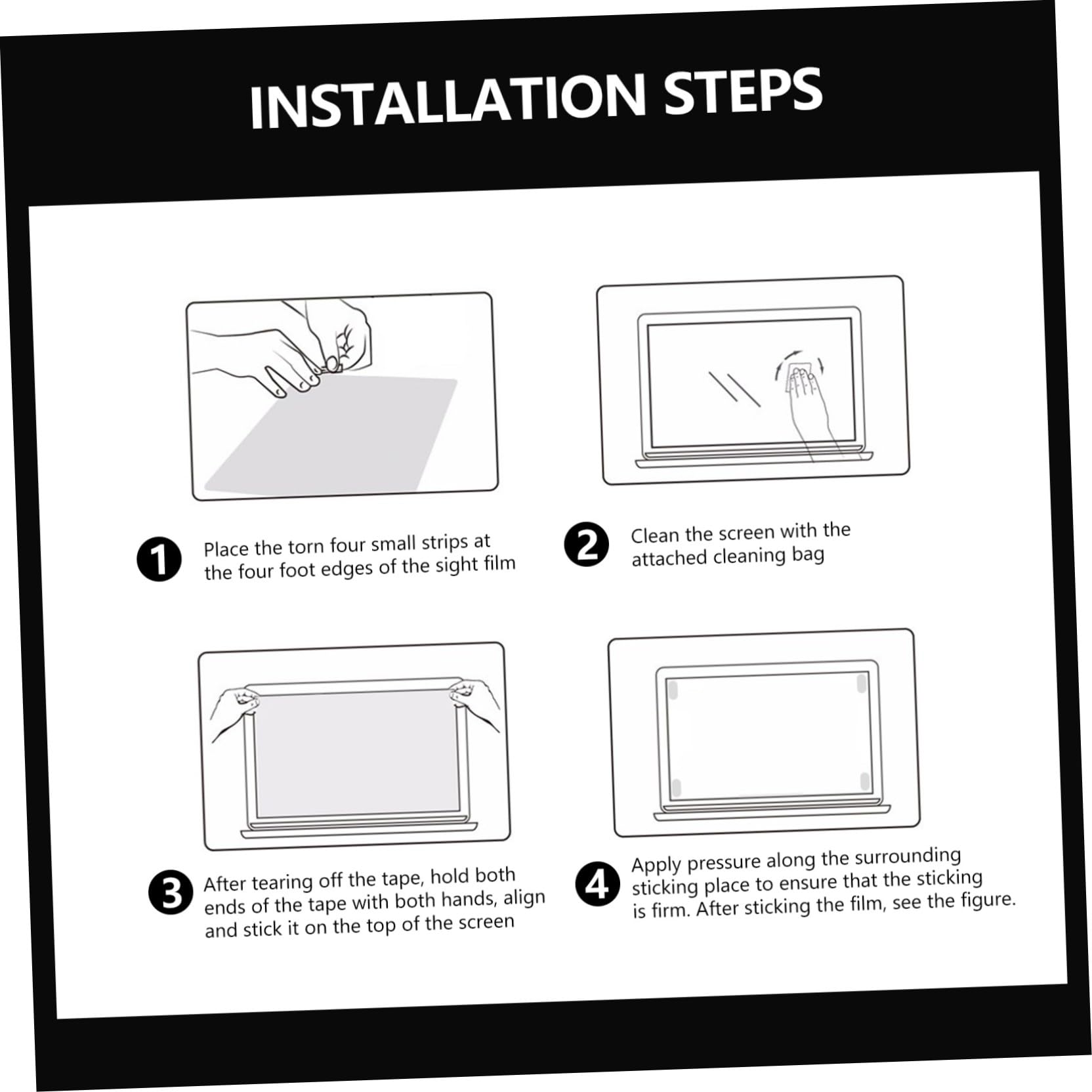 INSTALLATION STEPS

1 Place the torn four small strips at the four foot edges of the sight film

2 Clean the screen with the attached cleaning bag

3 After tearing off the tape, hold both ends of the tape with both hands, align and stick it on the top of the screen

4 Apply pressure along the surrounding sticking place to ensure that the sticking is firm. After sticking the film, see the figure.