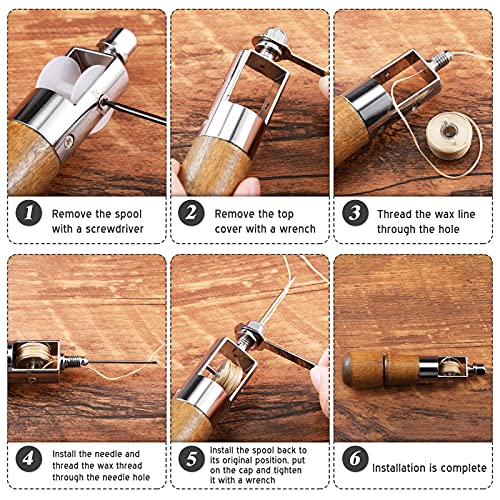 1 Remove the spool with a screwdriver

2 Remove the top cover with a wrench

3 Thread the wax line through the hole

4 Install the needle and thread the wax thread through the needle hole

5 Install the spool back to its original position, put on the cap and tighten it with a wrench

6 Installation is complete