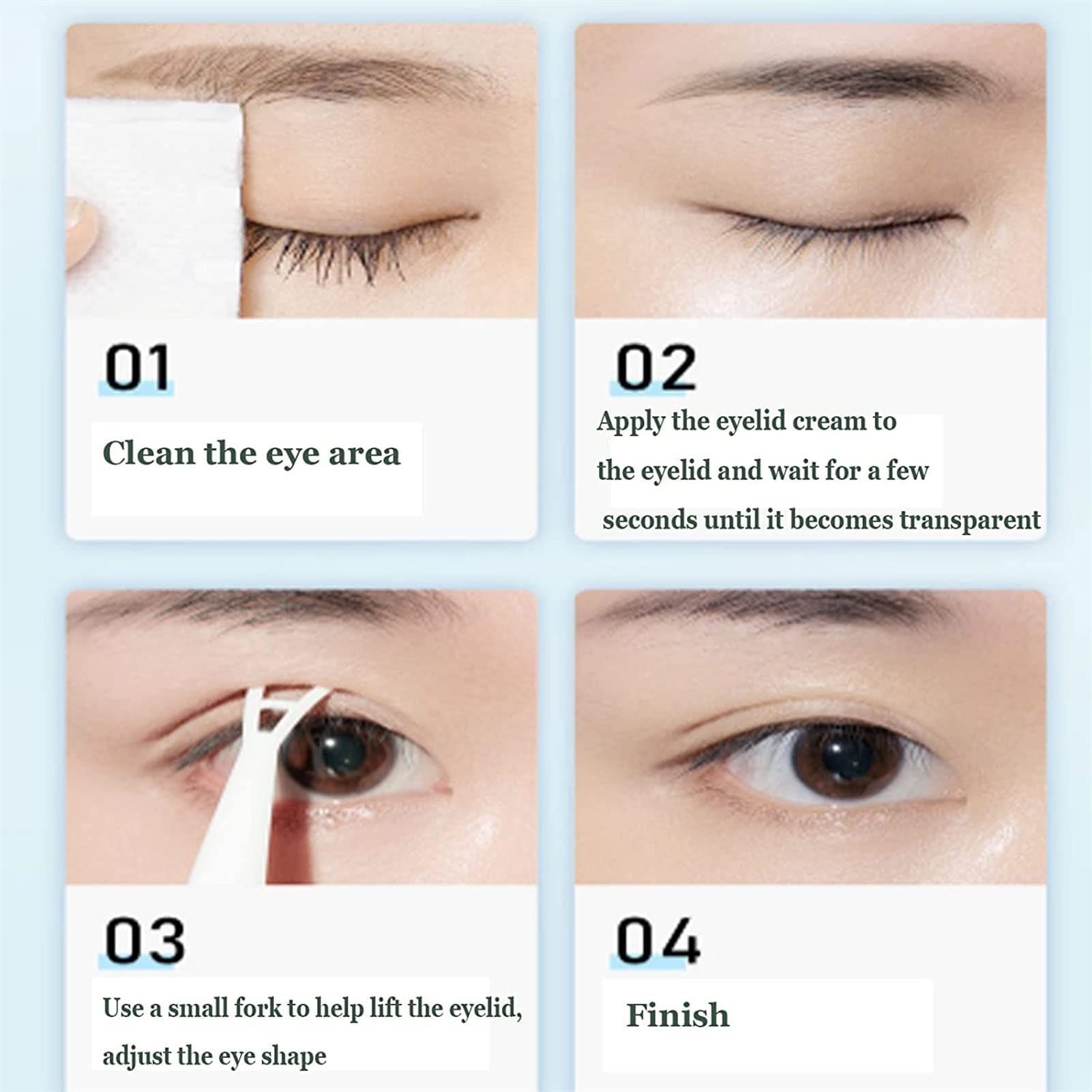 01

Clean the eye area

02

Apply the eyelid cream to the eyelid and wait for a few seconds until it becomes transparent

03

Use a small fork to help lift the eyelid, adjust the eye shape

04

Finish