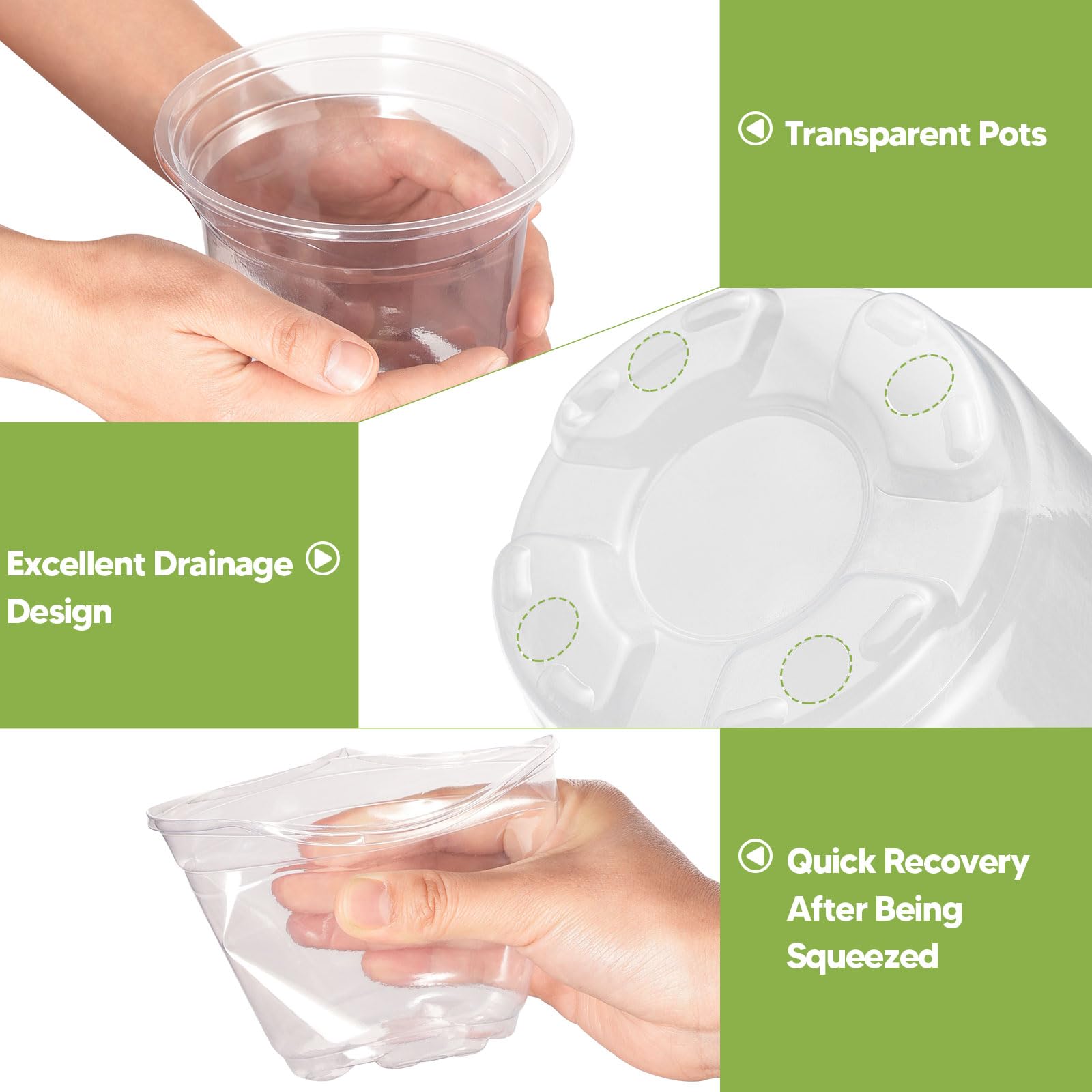 Transparent Pots

Excellent Drainage Design

Quick Recovery After Being Squeezed