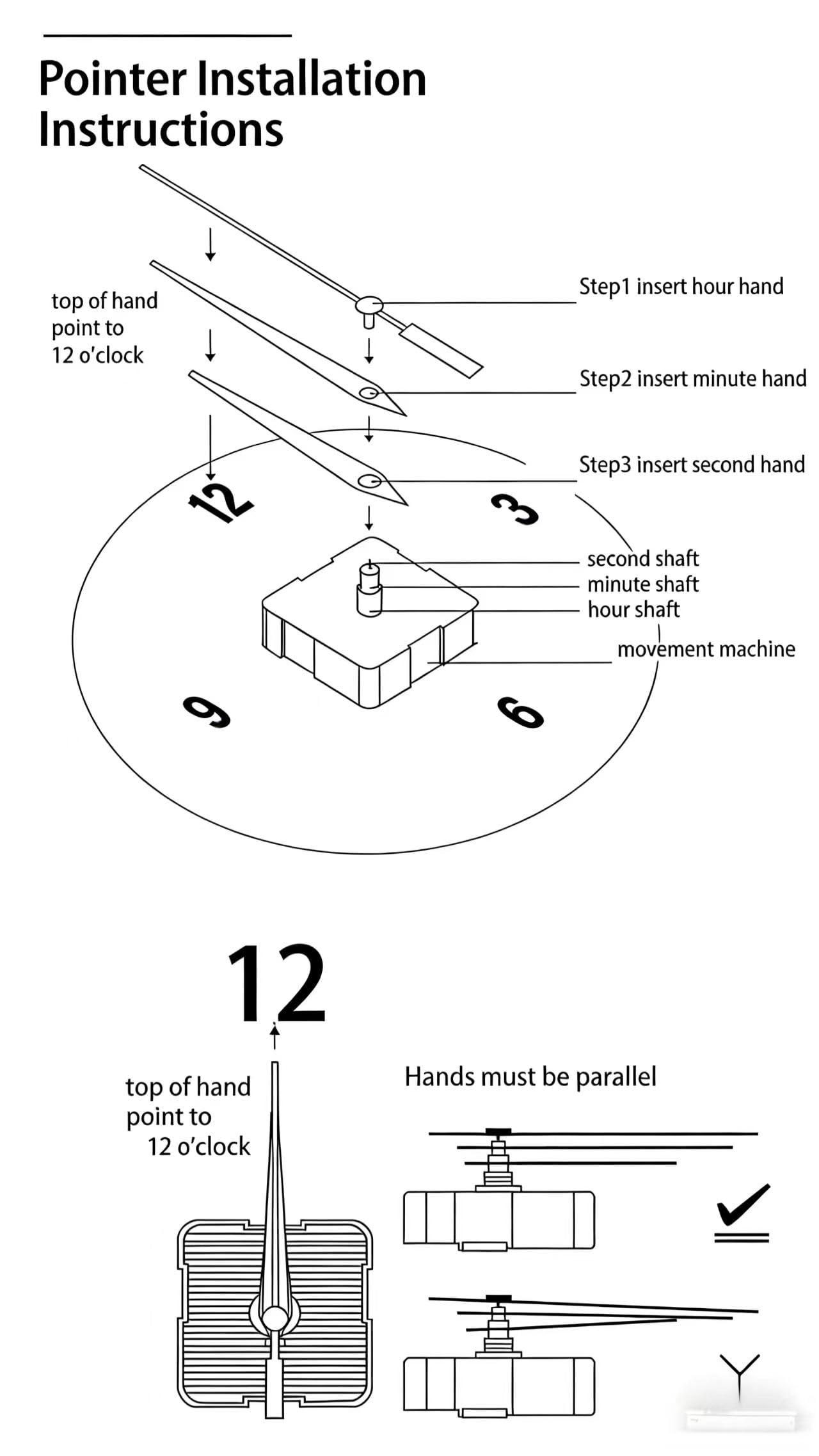 Pointer Installation Instructions

top of hand point to 12 o'clock

Step1 insert hour hand

Step2 insert minute hand

Step3 insert second hand

12

3

second shaft
minute shaft
hour shaft

movement machine

9

6

12

top of hand point to 12 o'clock

Hands must be parallel