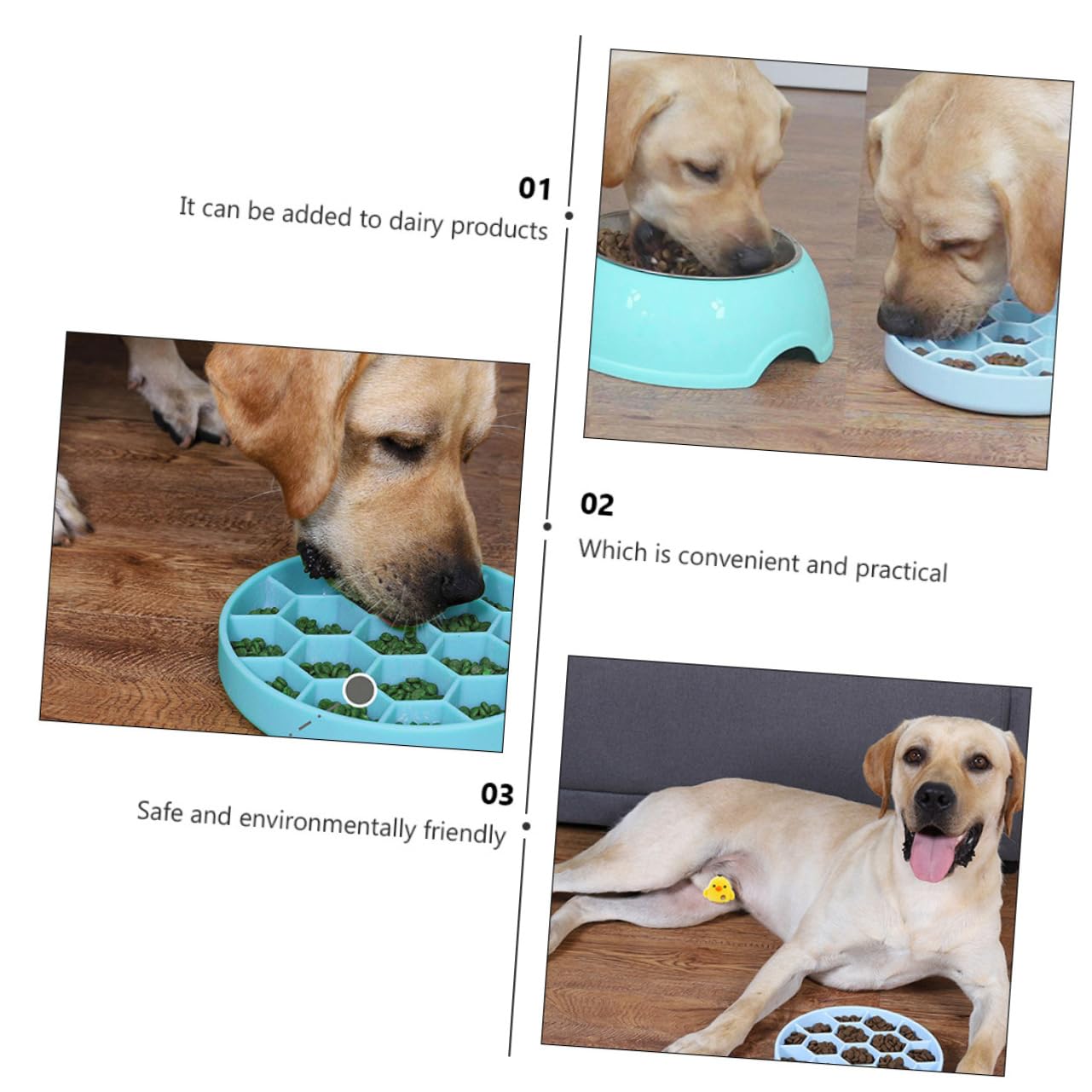 01
It can be added to dairy products

02
Which is convenient and practical

03
Safe and environmentally friendly