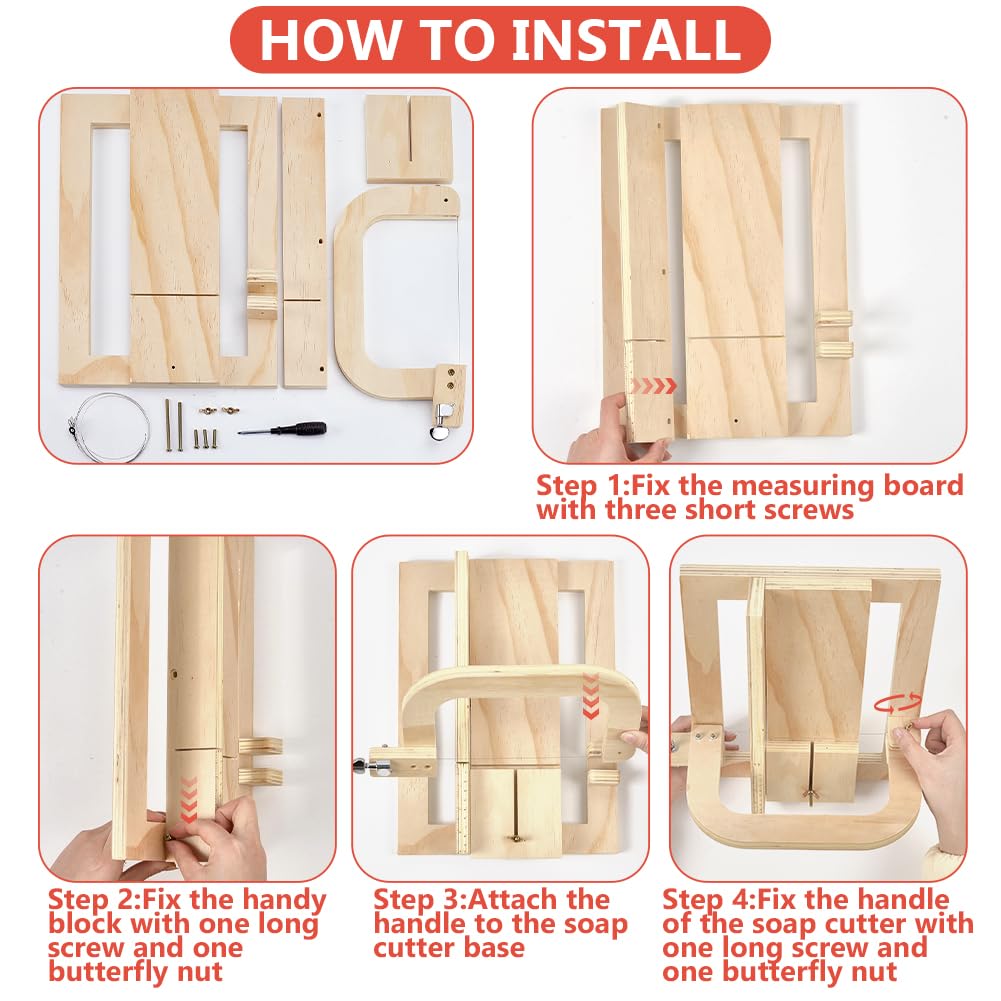 HOW TO INSTALL

Step 1:Fix the measuring board with three short screws

Step 2:Fix the handy block with one long screw and one butterfly nut

Step 3:Attach the handle to the soap cutter base

Step 4:Fix the handle of the soap cutter with one long screw and one butterfly nut