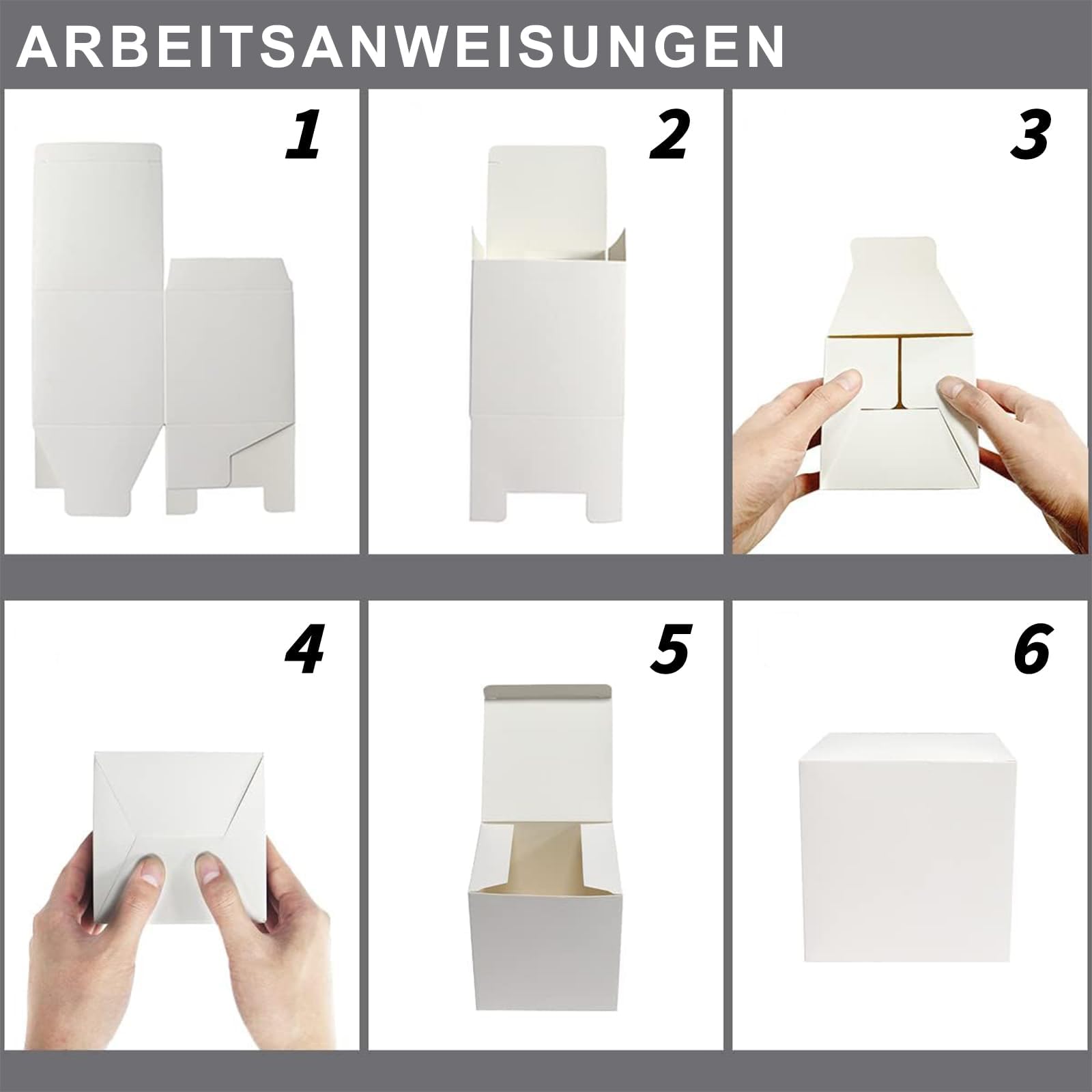 ARBEITSANWEISUNGEN

1

2

3

4

5

6