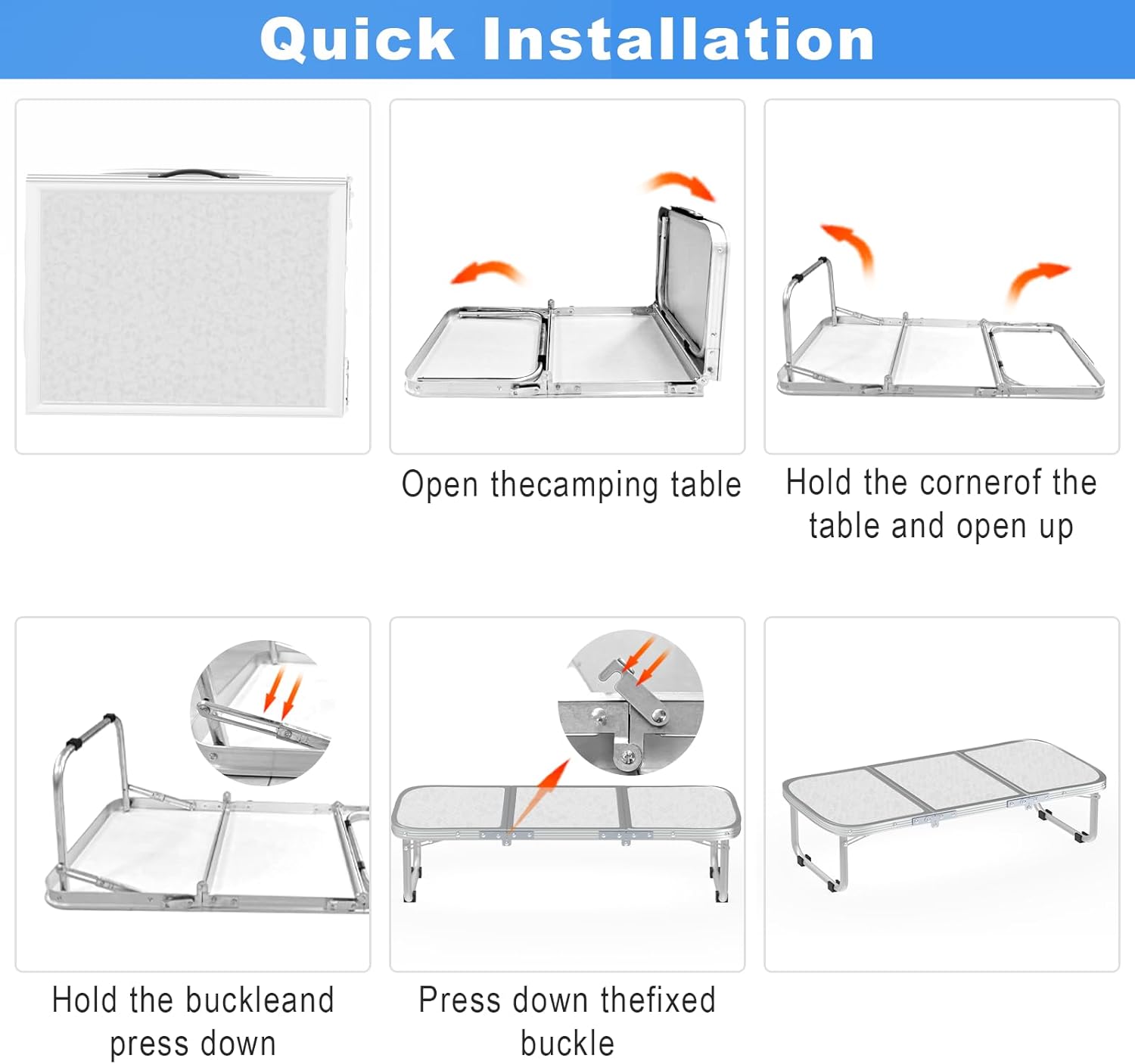 Quick Installation

Open thecamping table

Hold the cornerof the table and open up

Hold the buckleand press down

Press down thefixed buckle