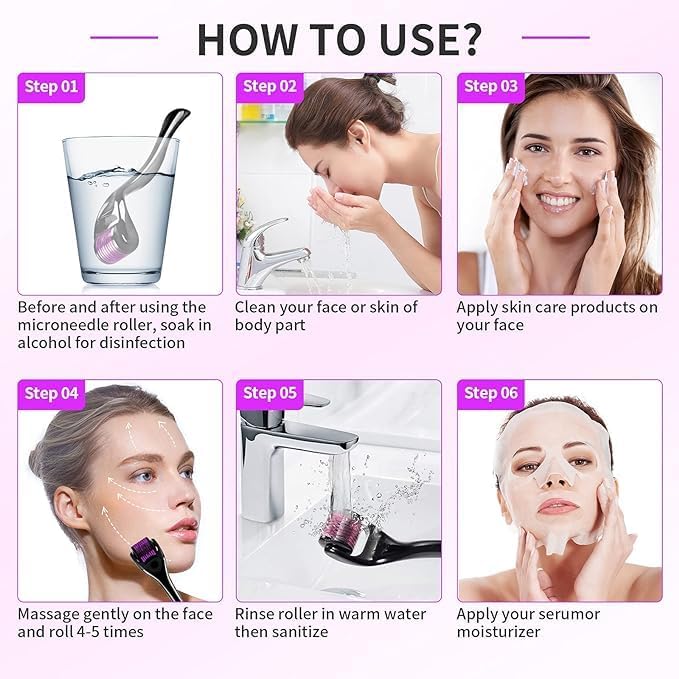 HOW TO USE?

Step 01

Before and after using the microneedle roller, soak in alcohol for disinfection

Step 02

Clean your face or skin of body part

Step 03

Apply skin care products on your face

Step 04

Massage gently on the face and roll 4-5 times

Step 05

Rinse roller in warm water then sanitize

Step 06

Apply your serumor moisturizer