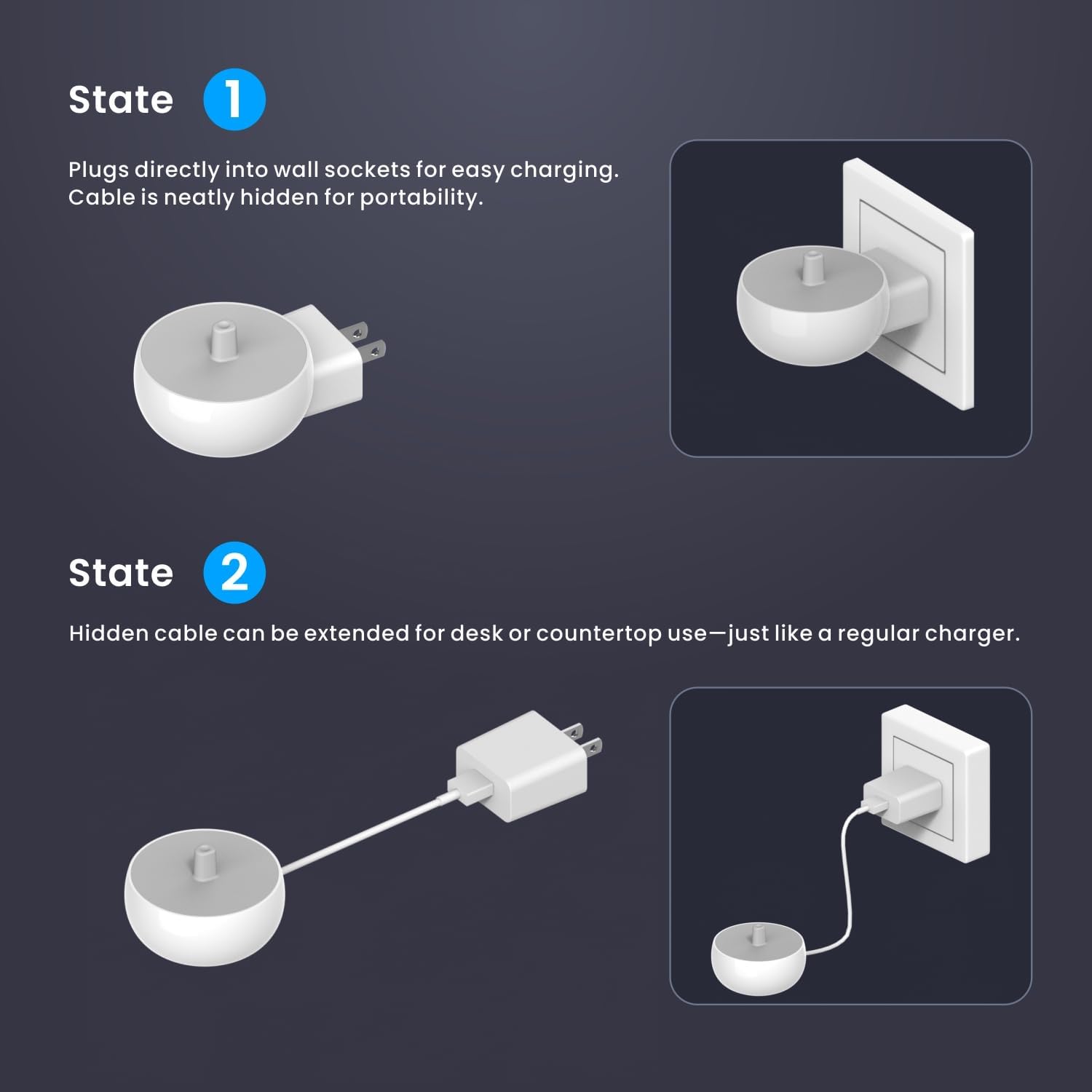 State 1

Plugs directly into wall sockets for easy charging.
Cable is neatly hidden for portability.

State 2

Hidden cable can be extended for desk or countertop use—just like a regular charger.