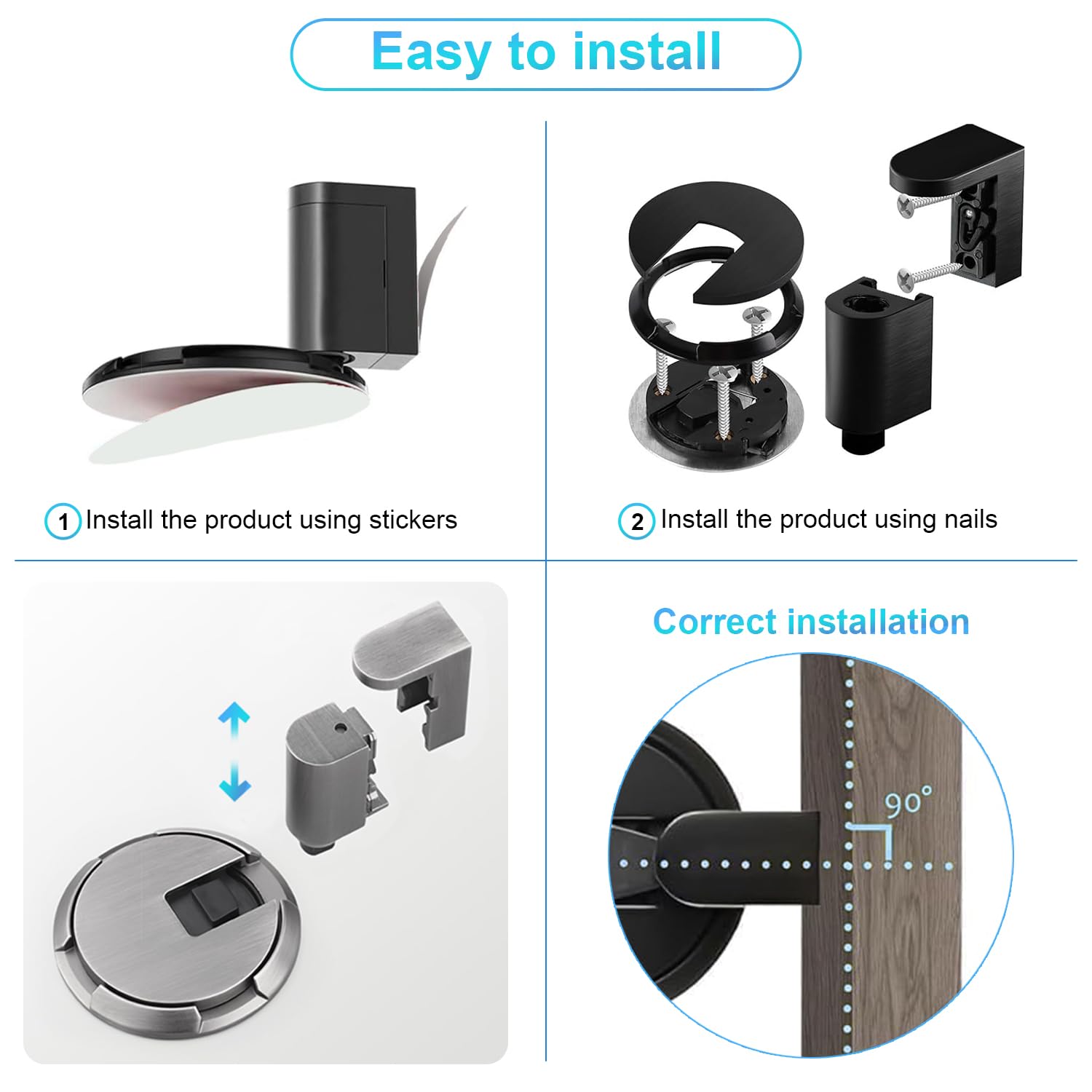 Easy to install

1 Install the product using stickers

2 Install the product using nails

Correct installation

90°