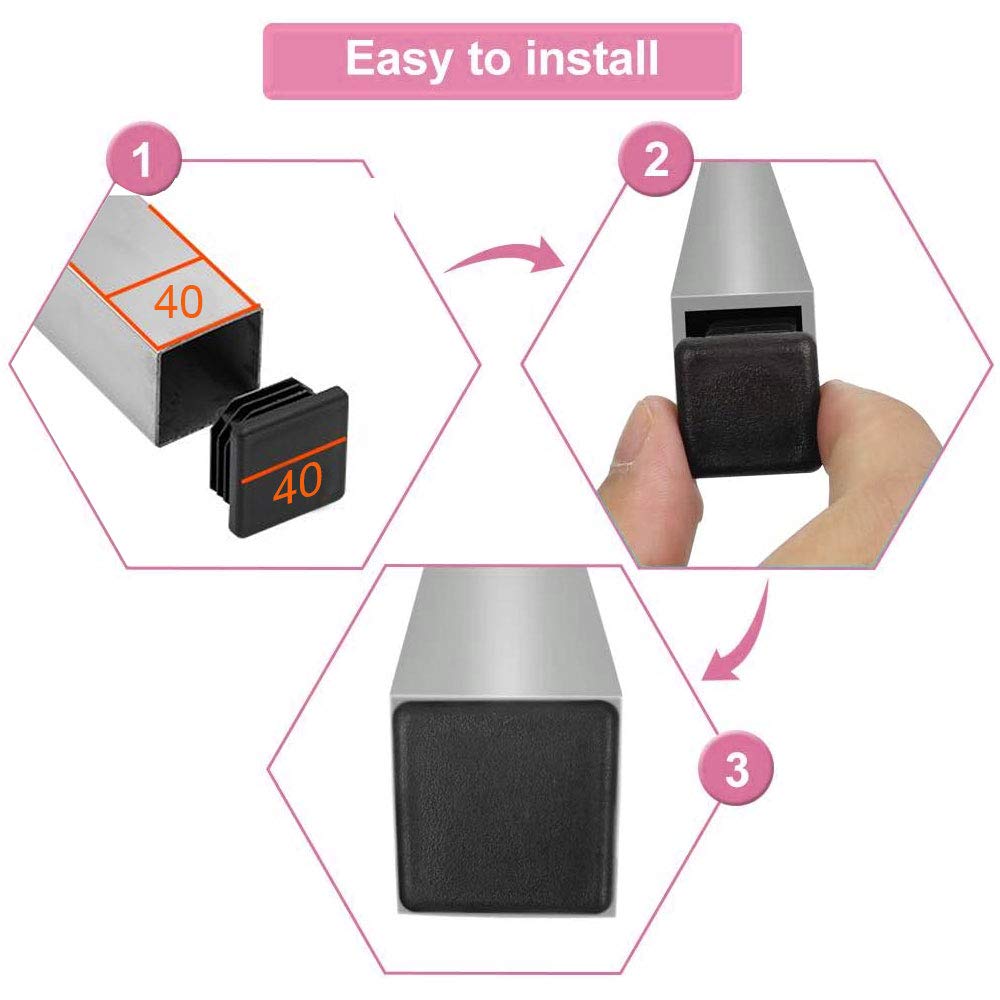 Easy to install

1

40

40

2

3