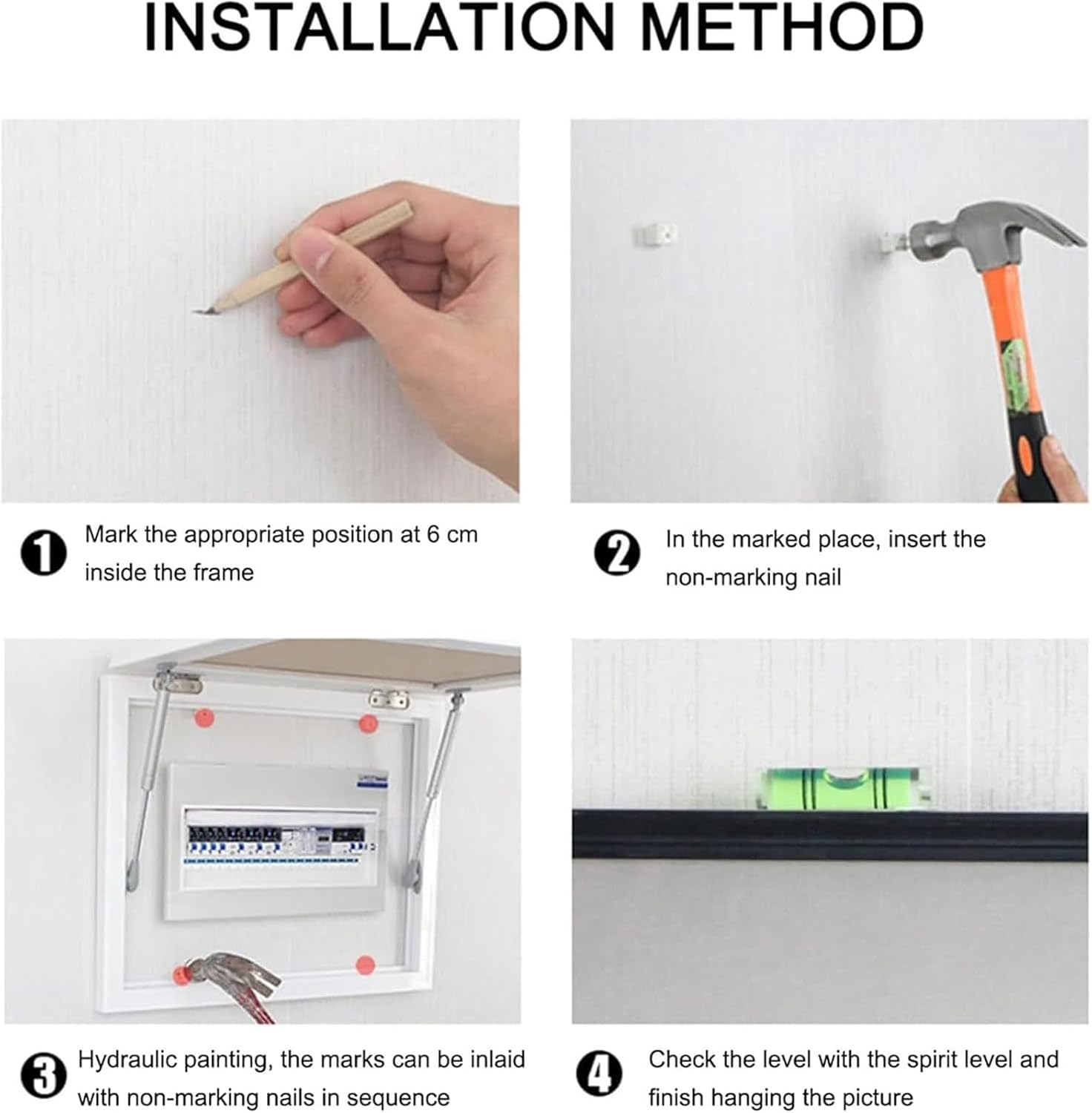 INSTALLATION METHOD

1 Mark the appropriate position at 6 cm inside the frame

2 In the marked place, insert the non-marking nail

3 Hydraulic painting, the marks can be inlaid with non-marking nails in sequence

4 Check the level with the spirit level and finish hanging the picture