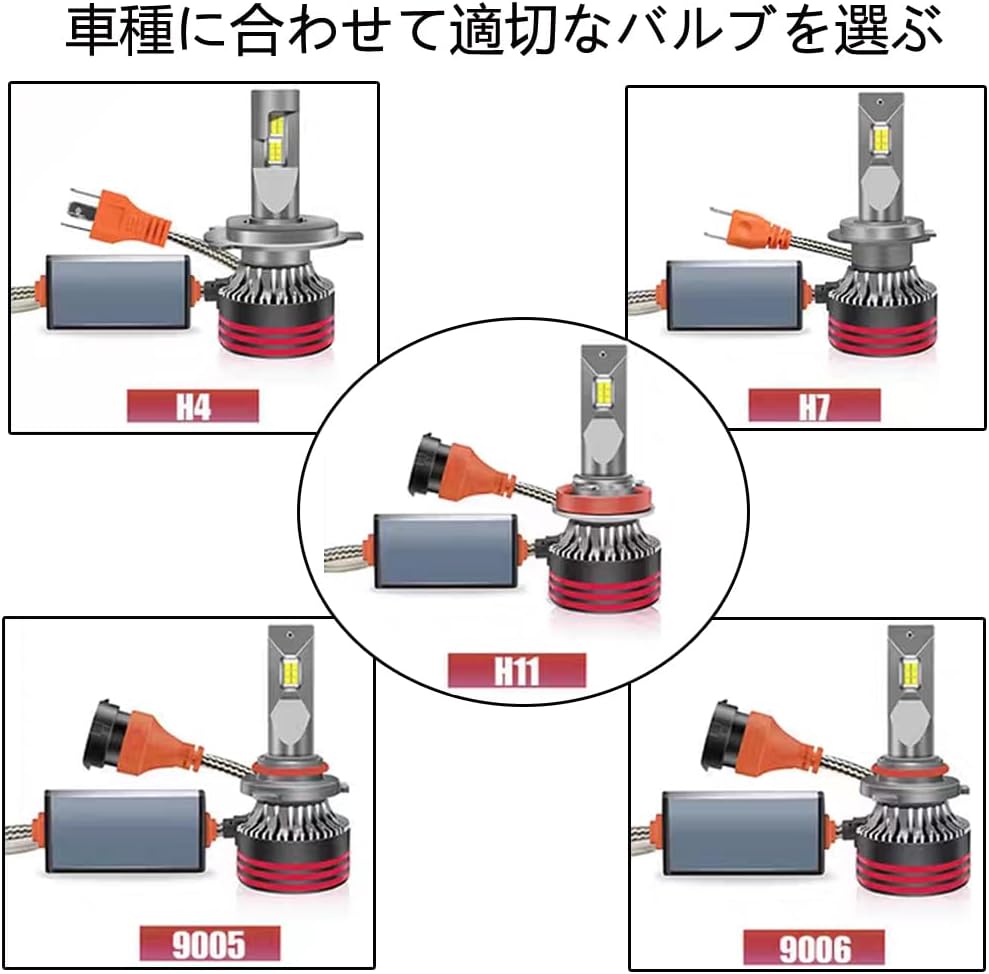 車種に合わせて適切なバルブを選ぶ

H4

H7

H11

9005

9006