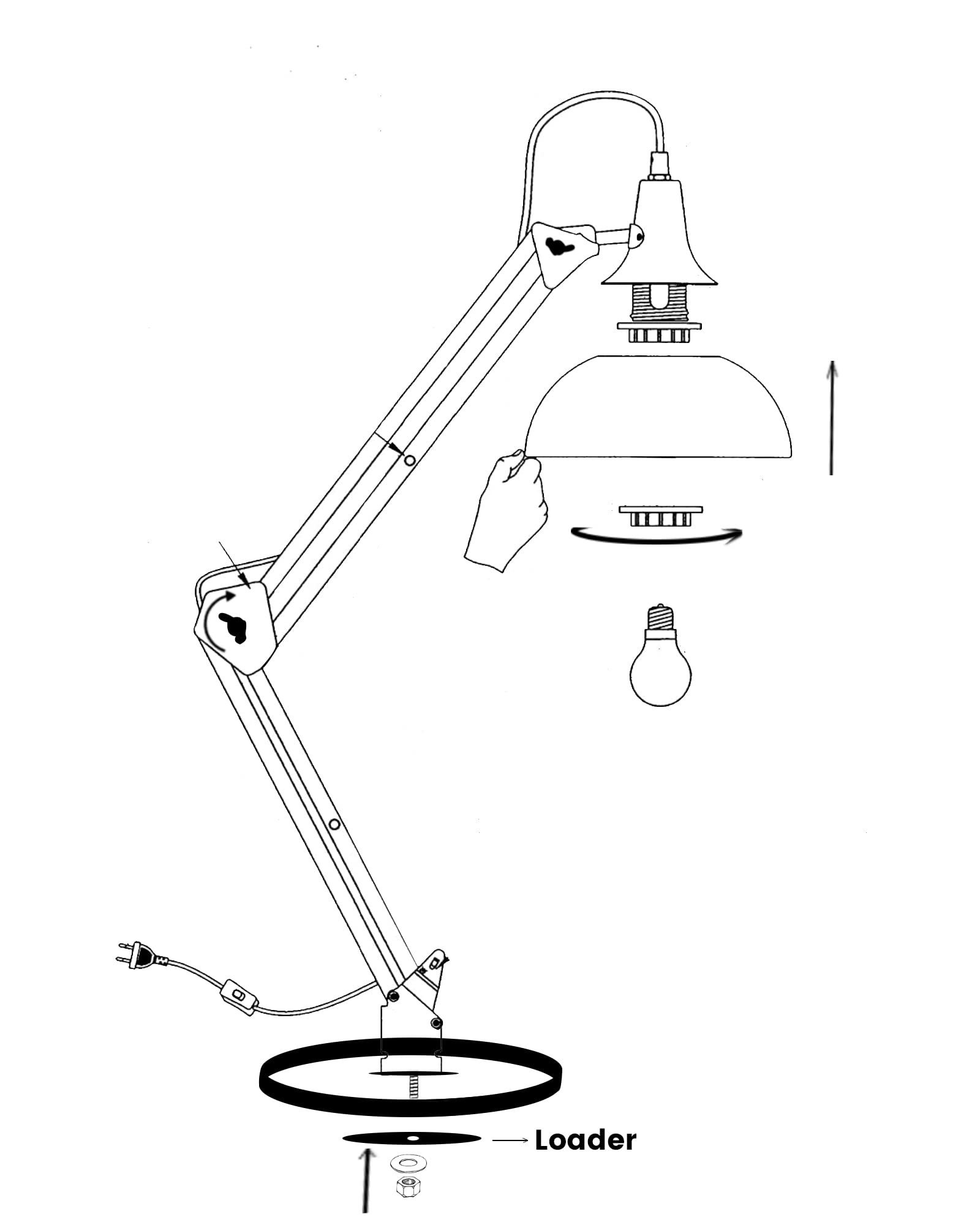 Loader